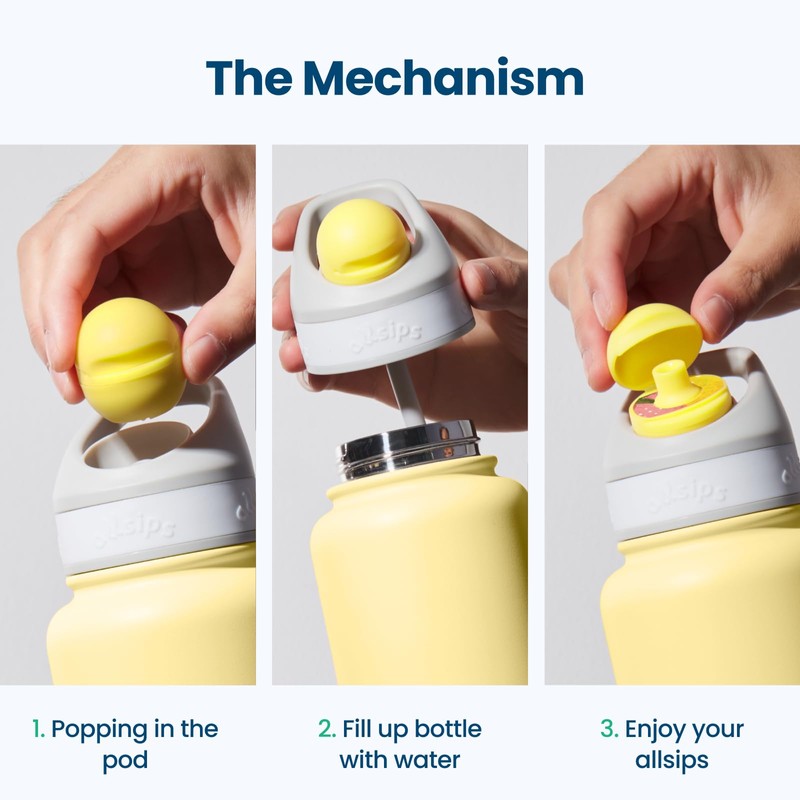 The Mechanism

allsips

allsips

allsips

1. Popping in the pod

2. Fill up bottle with water

3. Enjoy your allsips