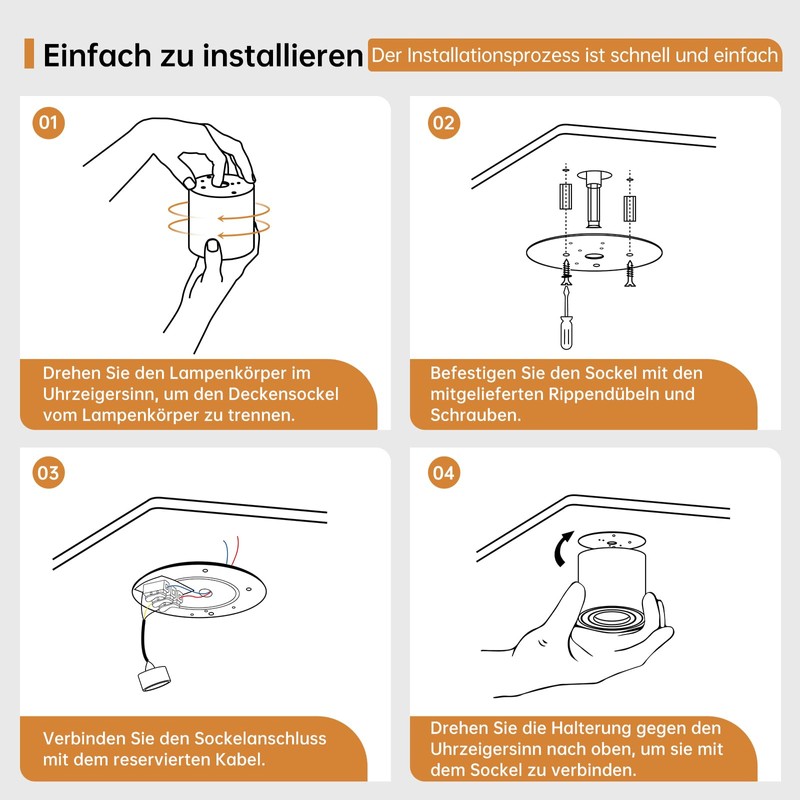 Einfach zu installieren

Der Installationsprozess ist schnell und einfach

01

Drehen Sie den Lampenkörper im Uhrzeigersinn, um den Deckensockel vom Lampenkörper zu trennen.

02

Befestigen Sie den Sockel mit den mitgelieferten Rippendübeln und Schrauben.

03

Verbinden Sie den Sockelanschluss mit dem reservierten Kabel.

04

Drehen Sie die Halterung gegen den Uhrzeigersinn nach oben, um sie mit dem Sockel zu verbinden.