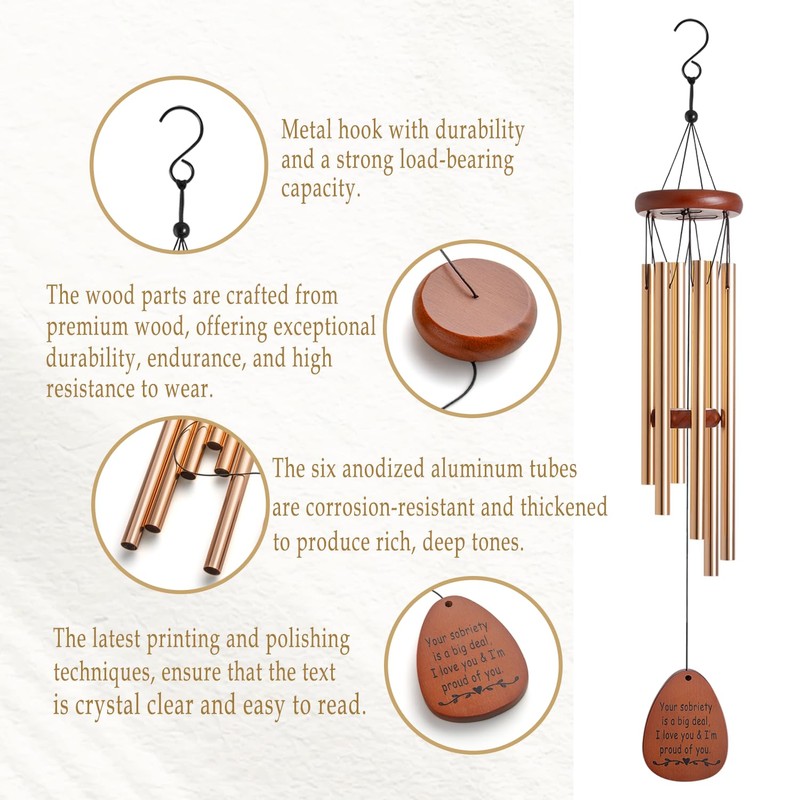 Metal hook with durability and a strong load-bearing capacity.

The wood parts are crafted from premium wood, offering exceptional durability, endurance, and high resistance to wear.

The six anodized aluminum tubes are corrosion-resistant and thickened to produce rich, deep tones.

The latest printing and polishing techniques, ensure that the text is crystal clear and easy to read.

Your sobriety is a big deal, I love you & I'm proud of you.

Your sobriety is a big deal, I love you & I'm proud of you.