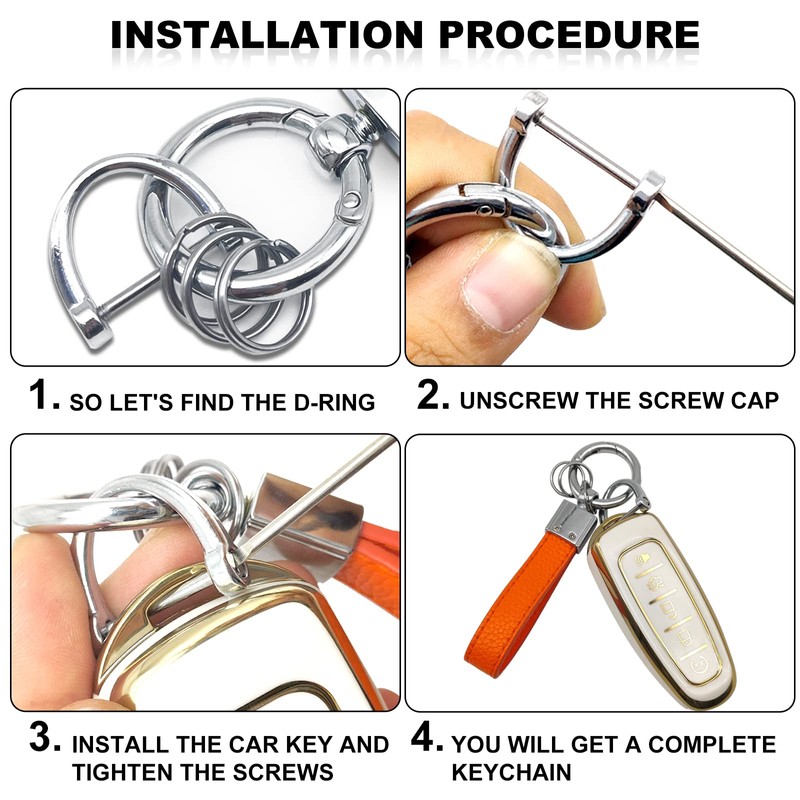 INSTALLATION PROCEDURE

1. SO LET'S FIND THE D-RING

2. UNSCREW THE SCREW CAP

3. INSTALL THE CAR KEY AND TIGHTEN THE SCREWS

4. YOU WILL GET A COMPLETE KEYCHAIN