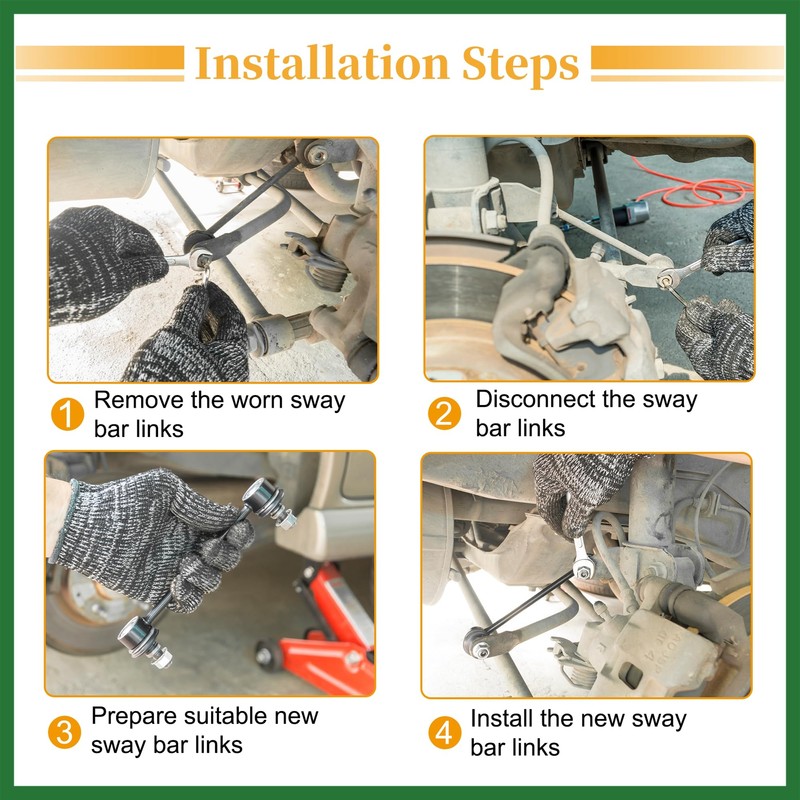 Installation Steps

1 Remove the worn sway bar links

2 Disconnect the sway bar links

3 Prepare suitable new sway bar links

4 Install the new sway bar links