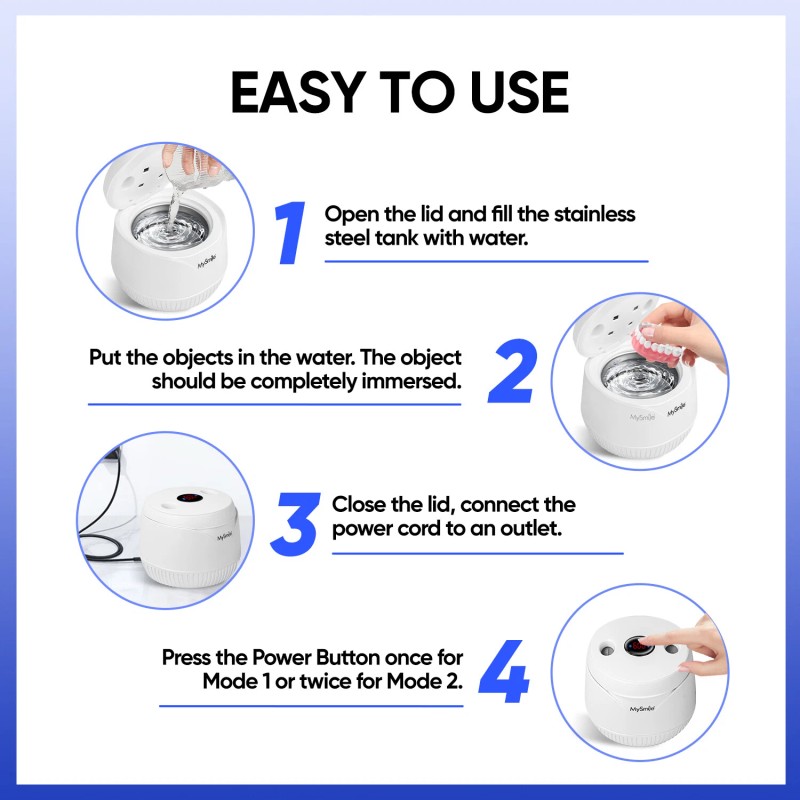 EASY TO USE

MySmile

1 Open the lid and fill the stainless steel tank with water.

Put the objects in the water. The object should be completely immersed. 2

MySmile MySmile

MySmile

3 Close the lid, connect the power cord to an outlet.

Press the Power Button once for Mode 1 or twice for Mode 2. 4

MySmile