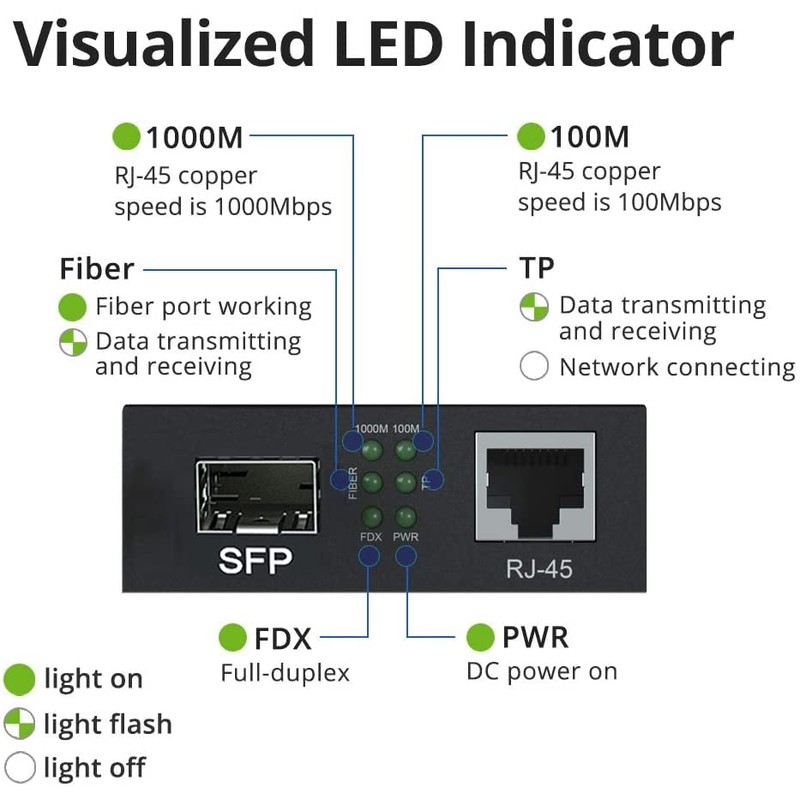 Visualized LED Indicator

1000M
RJ-45 copper speed is 1000Mbps

100M
RJ-45 copper speed is 100Mbps

Fiber
Fiber port working
Data transmitting and receiving

TP
Data transmitting and receiving
Network connecting

1000M 100M
FIBER TP
FDX PWR

SFP

RJ-45

FDX
Full-duplex

PWR
DC power on

light on
light flash
light off