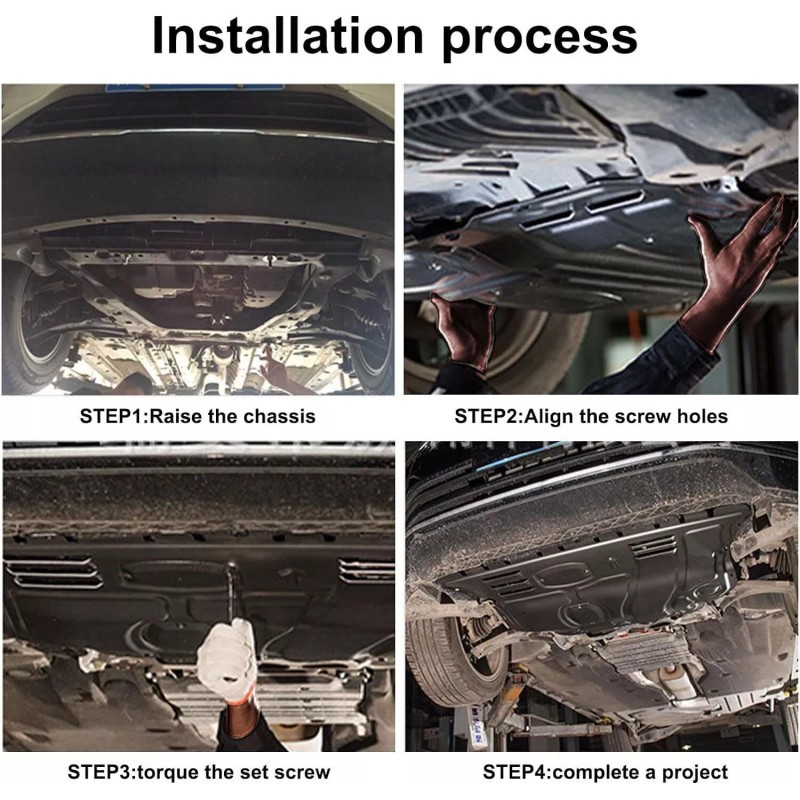 Installation process

STEP1:Raise the chassis

STEP2:Align the screw holes

STEP3:torque the set screw

STEP4:complete a project