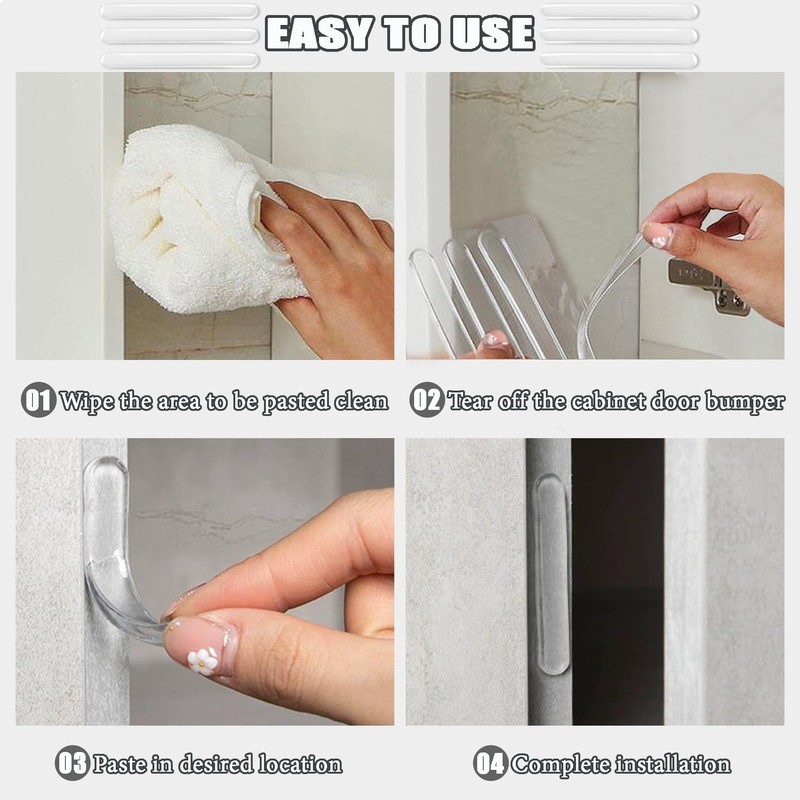 EASY TO USE

01 Wipe the area to be pasted clean

02 Tear off the cabinet door bumper

03 Paste in desired location

04 Complete installation