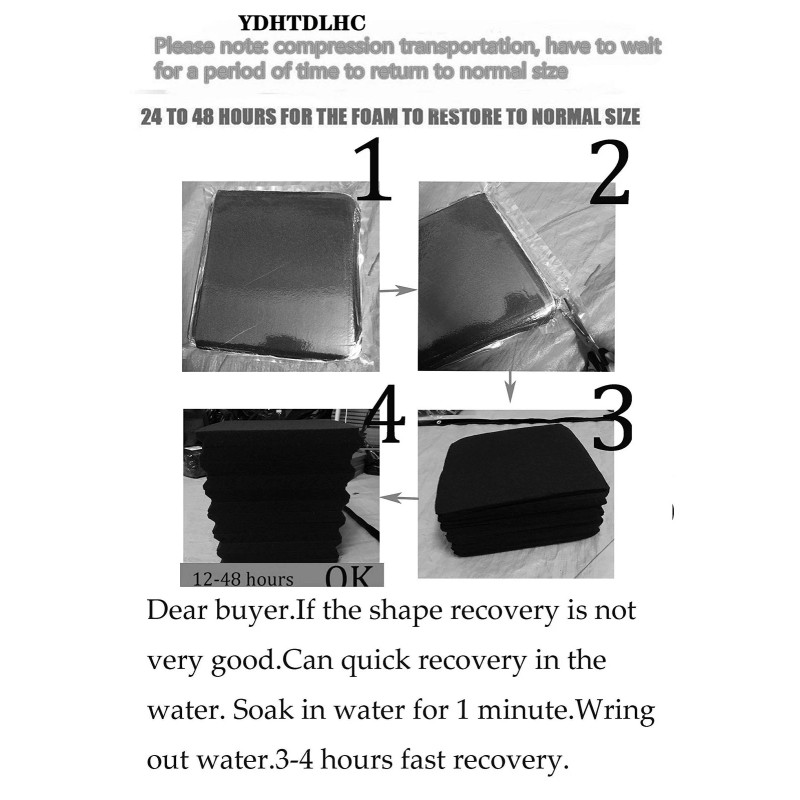 YDHTDLHC

Please note: compression transportation, have to wait for a period of time to return to normal size

24 TO 48 HOURS FOR THE FOAM TO RESTORE TO NORMAL SIZE

1

2

4

3

12-48 hours OK

Dear buyer.If the shape recovery is not very good.Can quick recovery in the water. Soak in water for 1 minute.Wring out water.3-4 hours fast recovery.