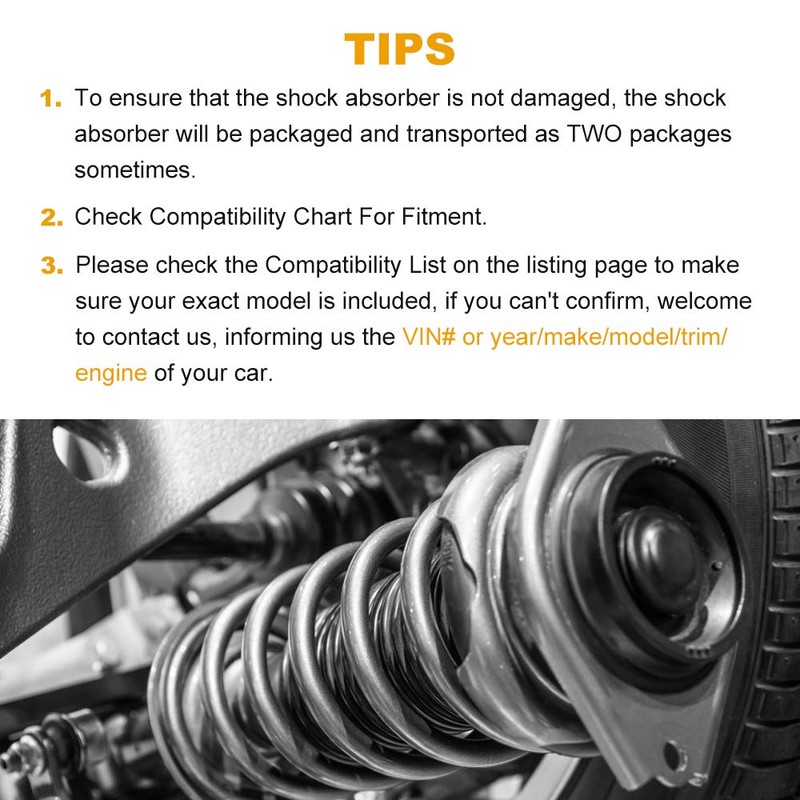 TIPS

1. To ensure that the shock absorber is not damaged, the shock absorber will be packaged and transported as TWO packages sometimes.

2. Check Compatibility Chart For Fitment.

3. Please check the Compatibility List on the listing page to make sure your exact model is included, if you can't confirm, welcome to contact us, informing us the VIN# or year/make/model/trim/engine of your car.