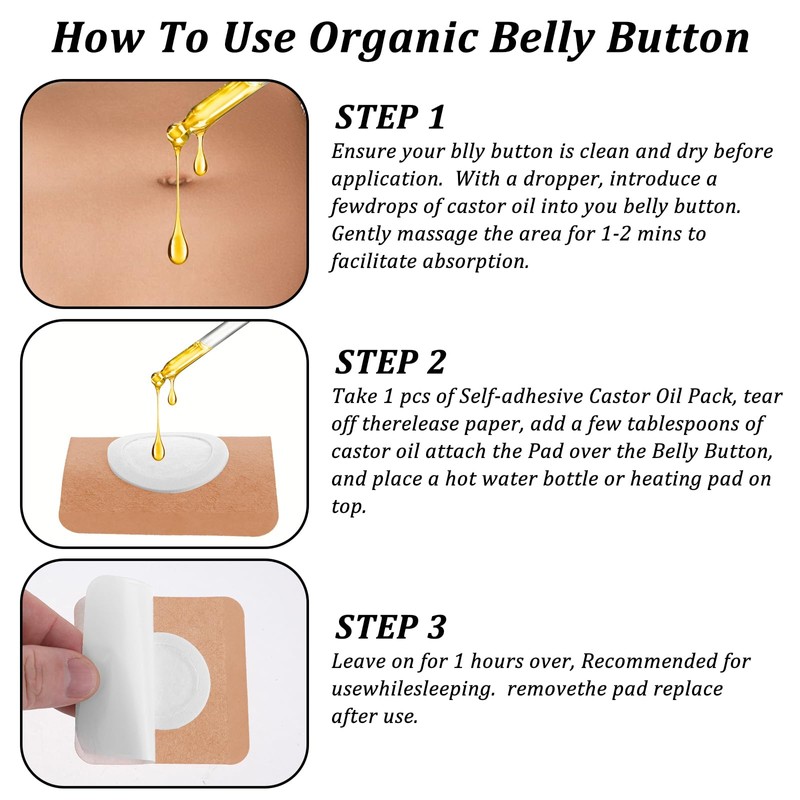 How To Use Organic Belly Button

STEP 1

Ensure your blly button is clean and dry before application. With a dropper, introduce a fewdrops of castor oil into you belly button. Gently massage the area for 1-2 mins to facilitate absorption.

STEP 2

Take 1 pcs of Self-adhesive Castor Oil Pack, tear off therelease paper, add a few tablespoons of castor oil attach the Pad over the Belly Button, and place a hot water bottle or heating pad on top.

STEP 3

Leave on for 1 hours over, Recommended for usewhilesleeping. removethe pad replace after use.