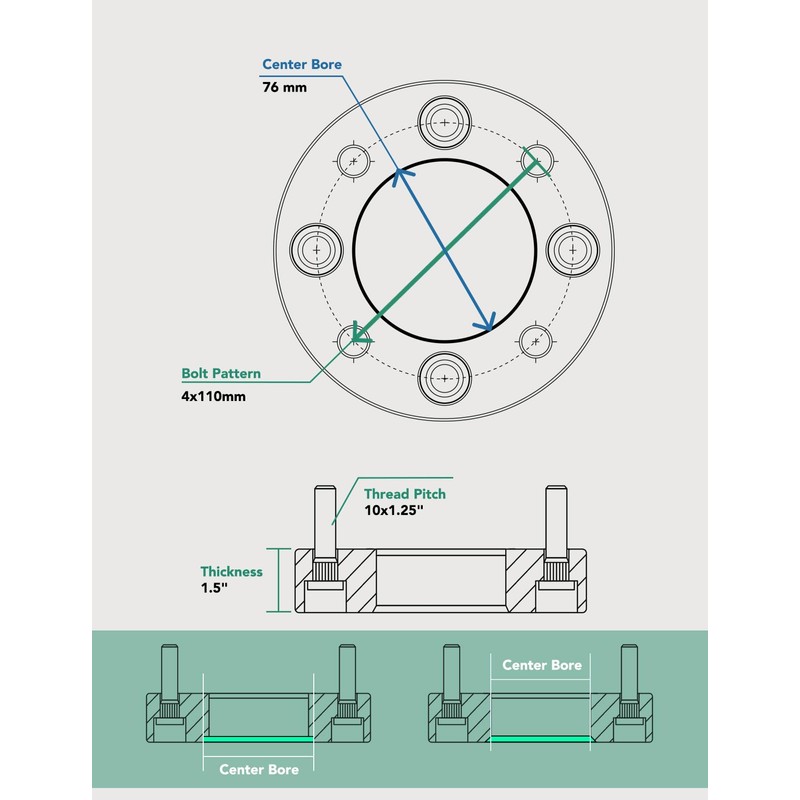 Center Bore
76 mm

Bolt Pattern
4x110mm

Thread Pitch
10x1.25"

Thickness
1.5"

Center Bore

Center Bore