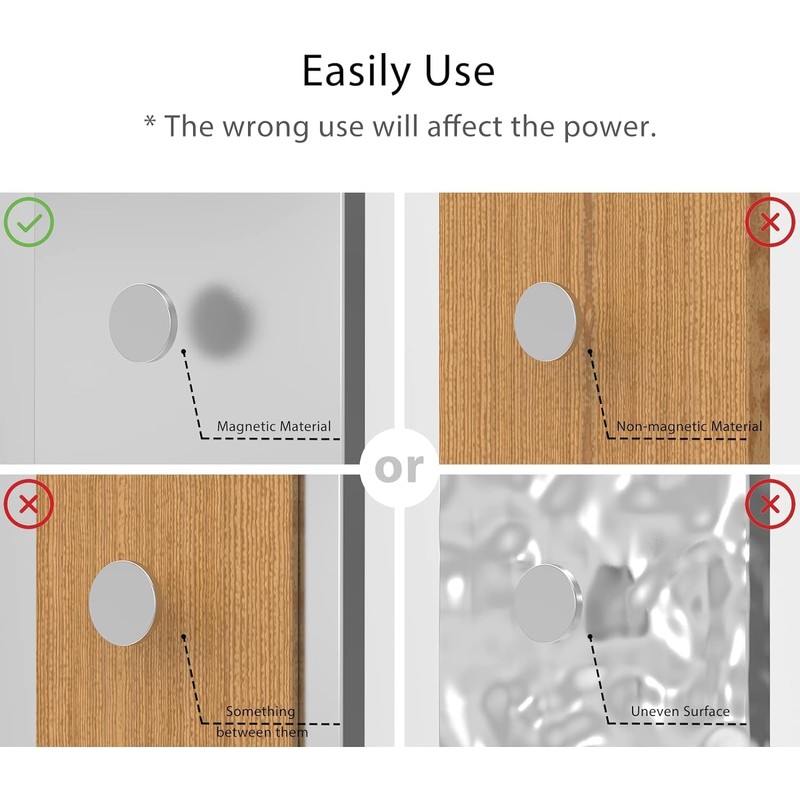 Easily Use
* The wrong use will affect the power.

Magnetic Material

Non-magnetic Material

or

Something between them

Uneven Surface