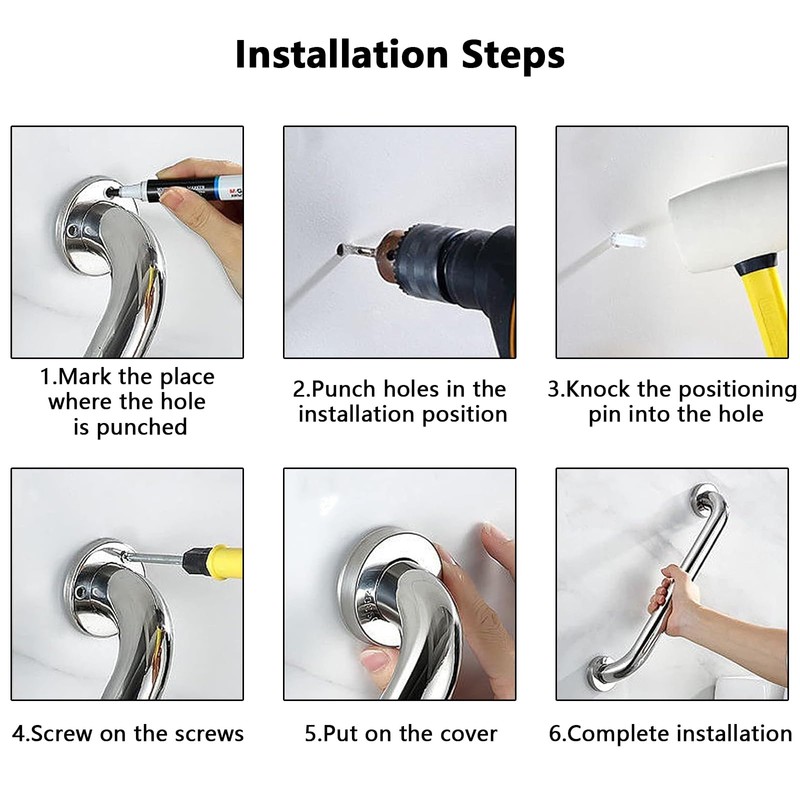 Installation Steps

1.Mark the place where the hole is punched

2.Punch holes in the installation position

3.Knock the positioning pin into the hole

4.Screw on the screws

5.Put on the cover

6.Complete installation