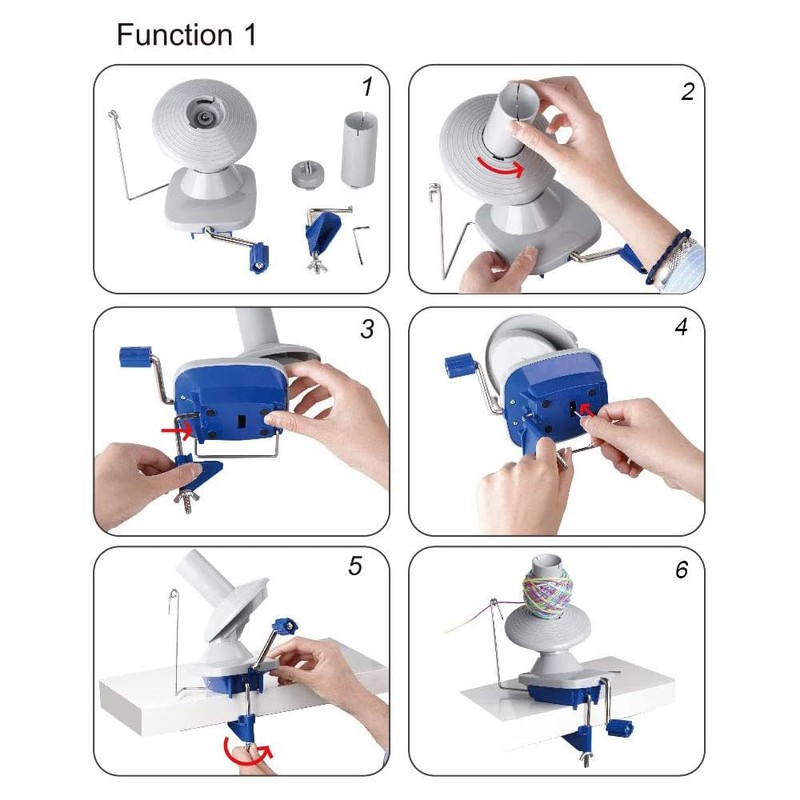 Function 1

1

2

3

4

5

6