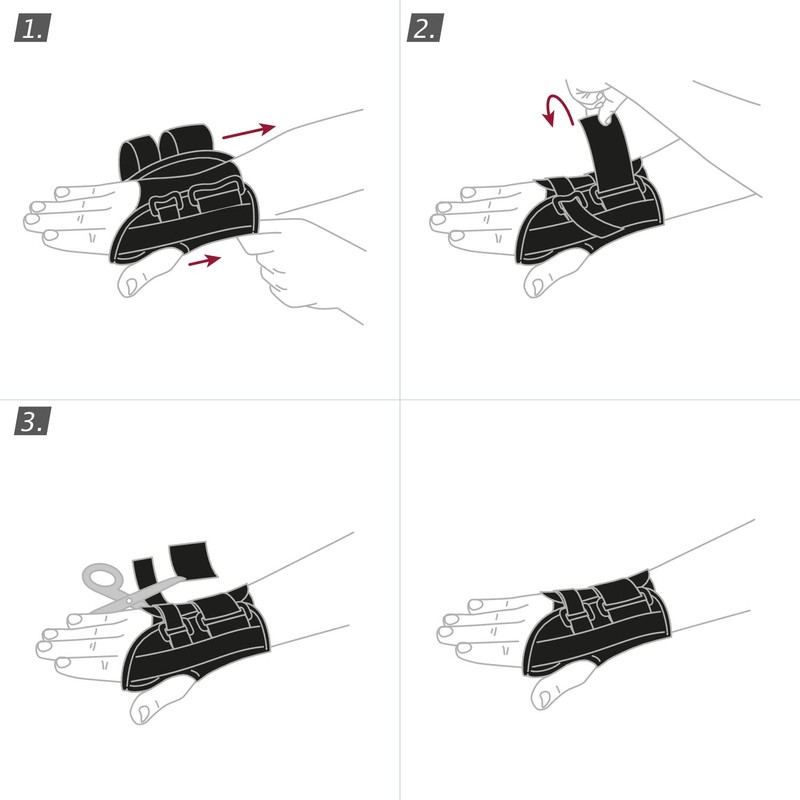 1.

2.

3.