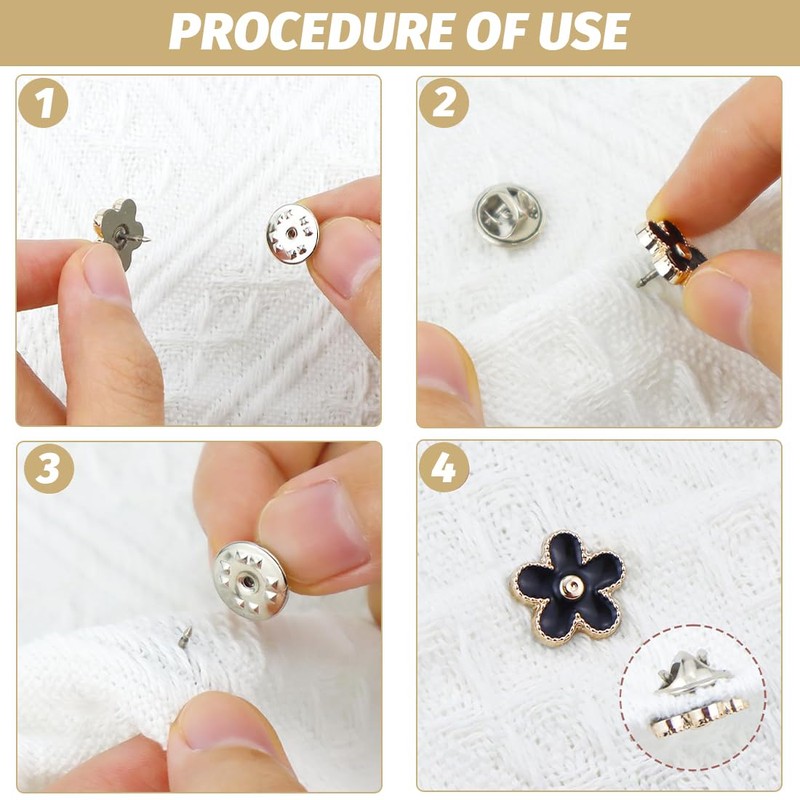 PROCEDURE OF USE

1

2

3

4