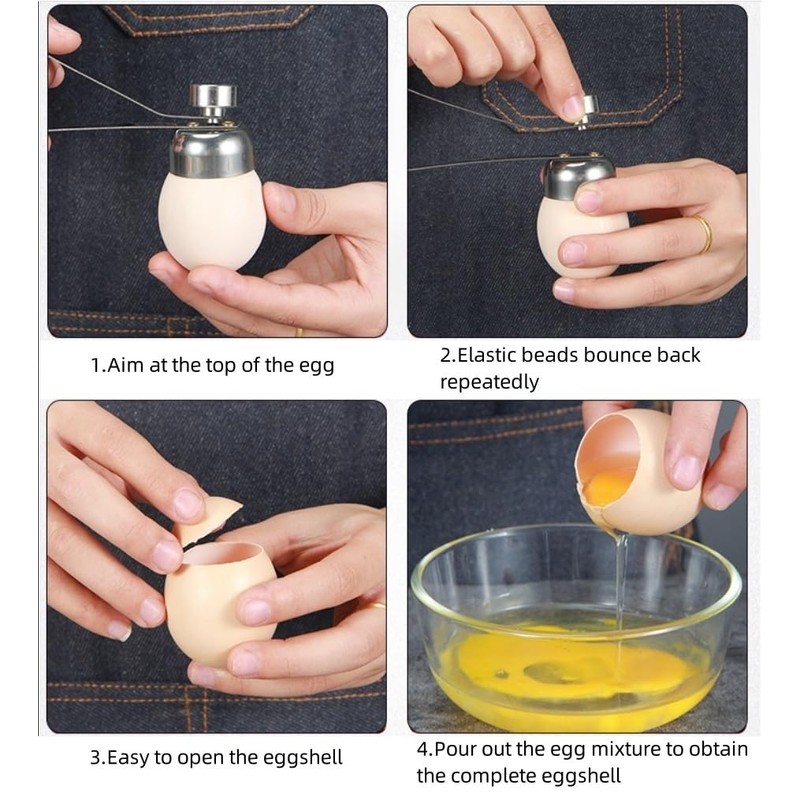 1.Aim at the top of the egg

2.Elastic beads bounce back repeatedly

3.Easy to open the eggshell

4.Pour out the egg mixture to obtain the complete eggshell