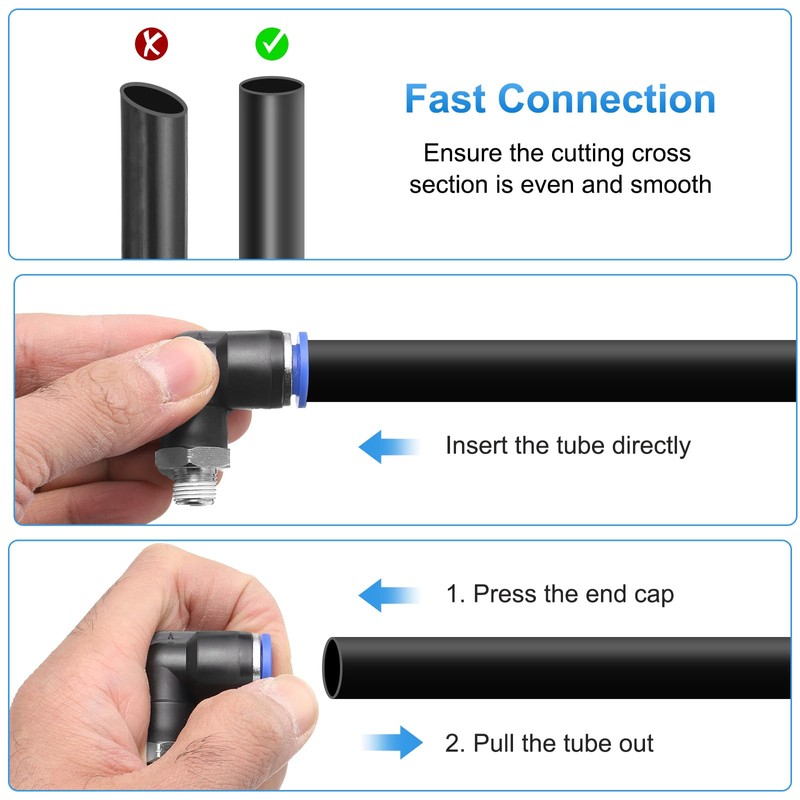 Fast Connection

Ensure the cutting cross section is even and smooth

Insert the tube directly

1. Press the end cap

2. Pull the tube out