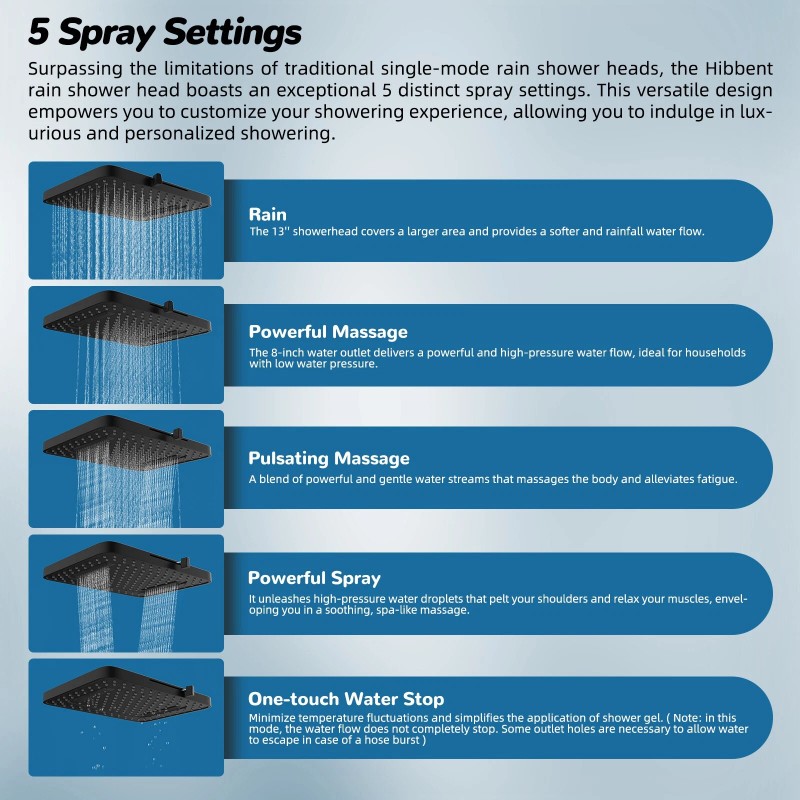 5 Spray Settings

Surpassing the limitations of traditional single-mode rain shower heads, the Hibbent rain shower head boasts an exceptional 5 distinct spray settings. This versatile design empowers you to customize your showering experience, allowing you to indulge in luxurious and personalized showering.

Rain
The 13'' showerhead covers a larger area and provides a softer and rainfall water flow.

Powerful Massage
The 8-inch water outlet delivers a powerful and high-pressure water flow, ideal for households with low water pressure.

Pulsating Massage
A blend of powerful and gentle water streams that massages the body and alleviates fatigue.

Powerful Spray
It unleashes high-pressure water droplets that pelt your shoulders and relax your muscles, enveloping you in a soothing, spa-like massage.

One-touch Water Stop
Minimize temperature fluctuations and simplifies the application of shower gel. ( Note: in this mode, the water flow does not completely stop. Some outlet holes are necessary to allow water to escape in case of a hose burst )