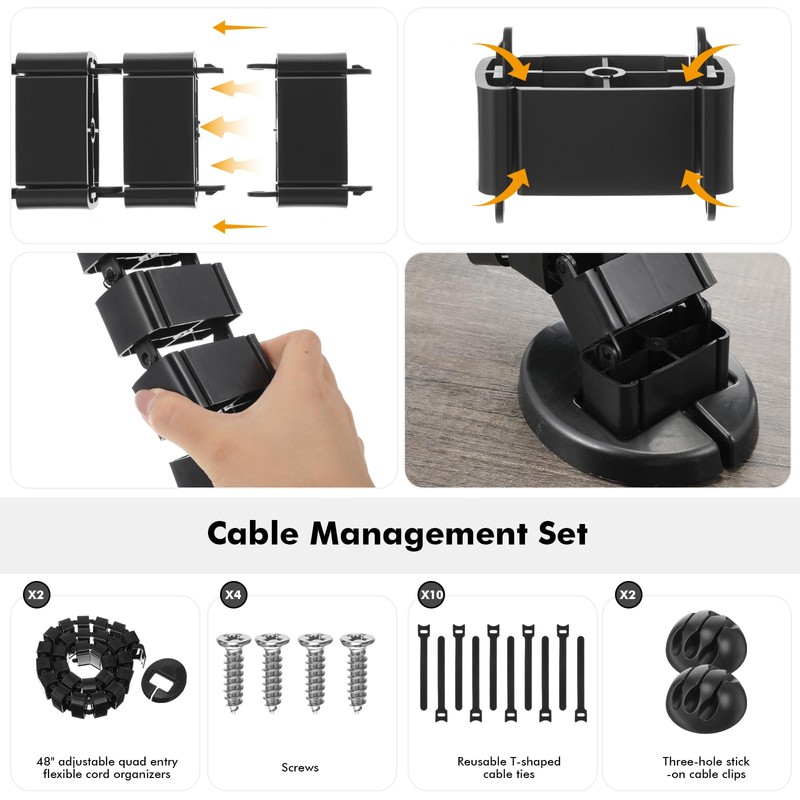 Cable Management Set

X2

48" adjustable quad entry flexible cord organizers

X4

Screws

X10

Reusable T-shaped cable ties

X2

Three-hole stick -on cable clips