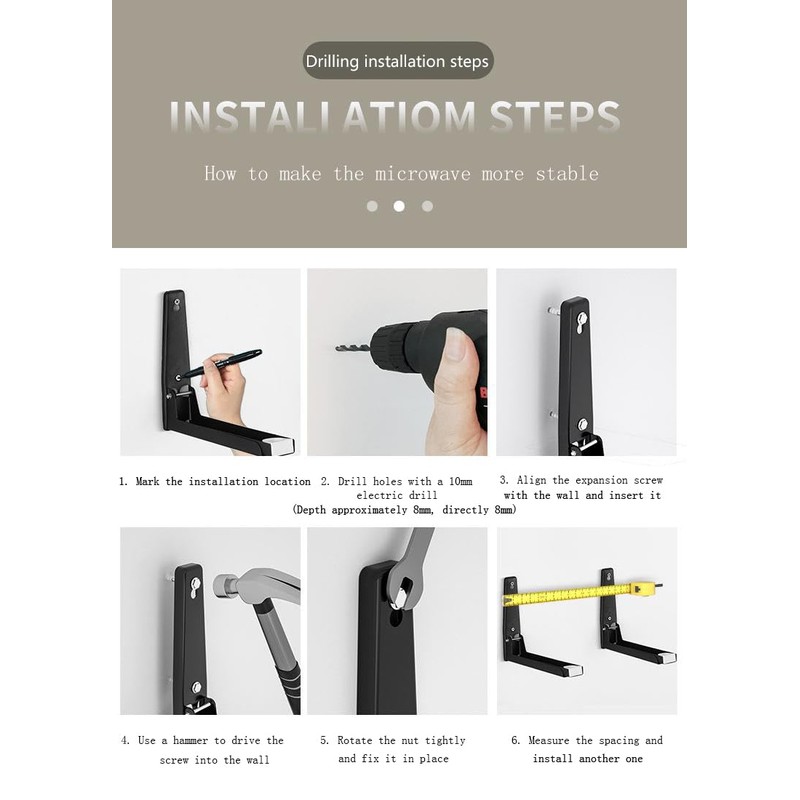 Drilling installation steps

INSTALLATIOM STEPS

How to make the microwave more stable

1. Mark the installation location

2. Drill holes with a 10mm electric drill (Depth approximately 8mm, directly 8mm)

3. Align the expansion screw with the wall and insert it

4. Use a hammer to drive the screw into the wall

5. Rotate the nut tightly and fix it in place

6. Measure the spacing and install another one