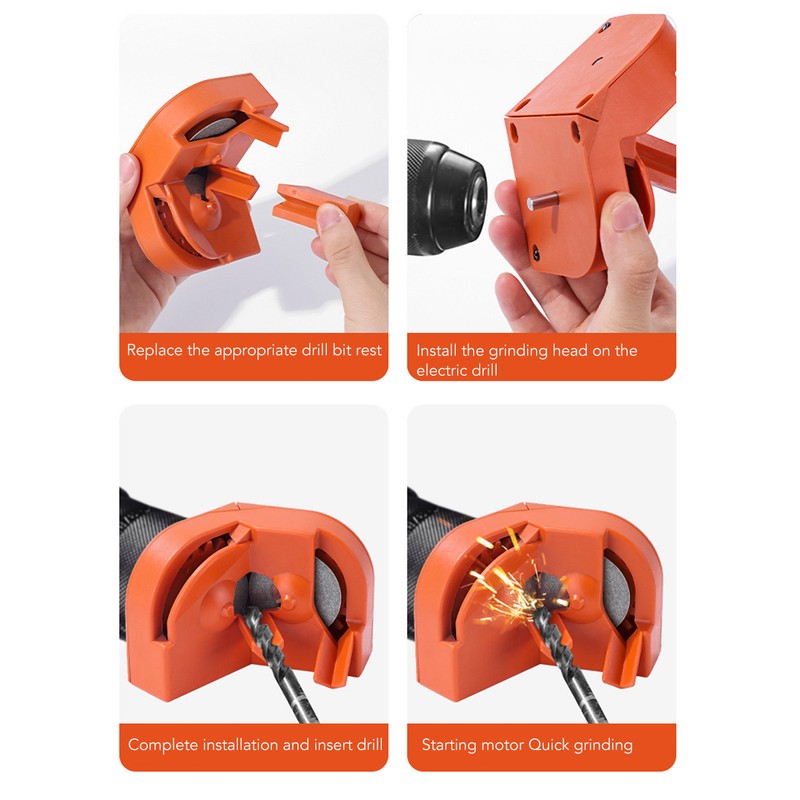 Replace the appropriate drill bit rest

Install the grinding head on the electric drill

Complete installation and insert drill

Starting motor Quick grinding