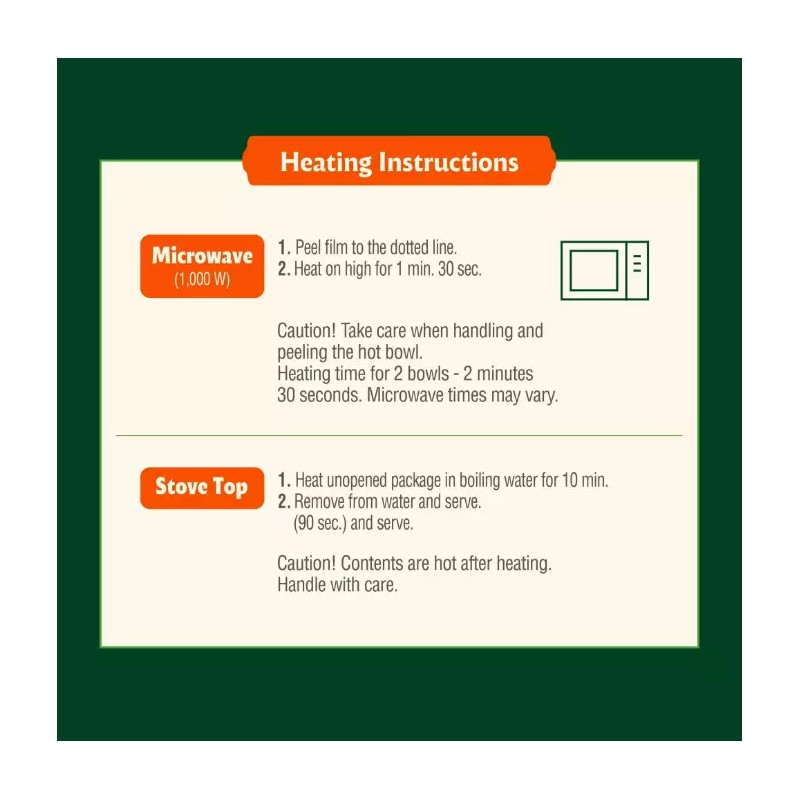 Heating Instructions

Microwave
(1,000 W)

1. Peel film to the dotted line.
2. Heat on high for 1 min. 30 sec.

Caution! Take care when handling and peeling the hot bowl.
Heating time for 2 bowls - 2 minutes 30 seconds. Microwave times may vary.

Stove Top

1. Heat unopened package in boiling water for 10 min.
2. Remove from water and serve.
(90 sec.) and serve.

Caution! Contents are hot after heating.
Handle with care.