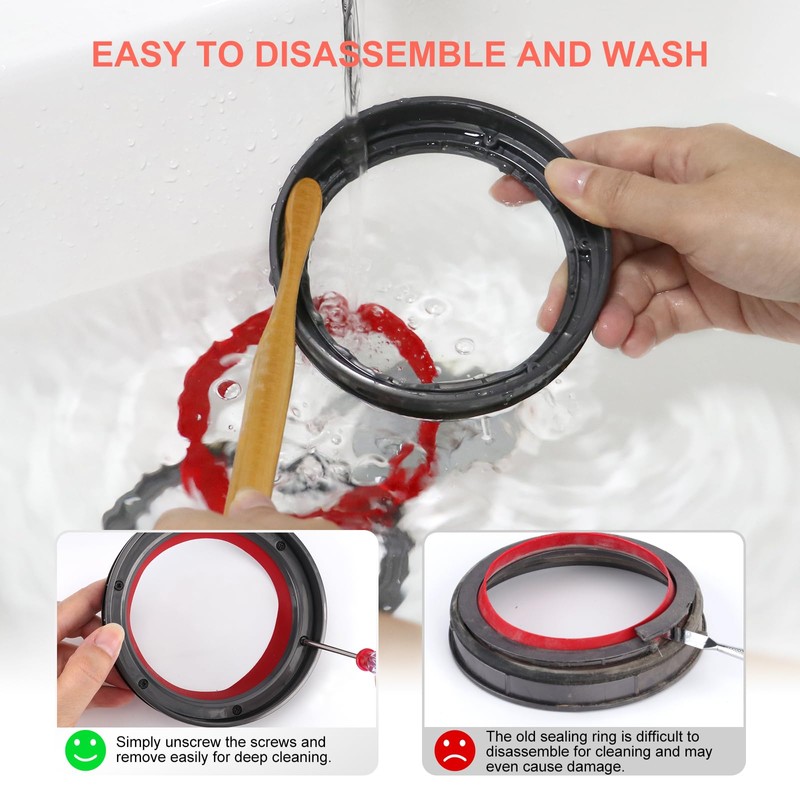 EASY TO DISASSEMBLE AND WASH

Simply unscrew the screws and remove easily for deep cleaning.

The old sealing ring is difficult to disassemble for cleaning and may even cause damage.