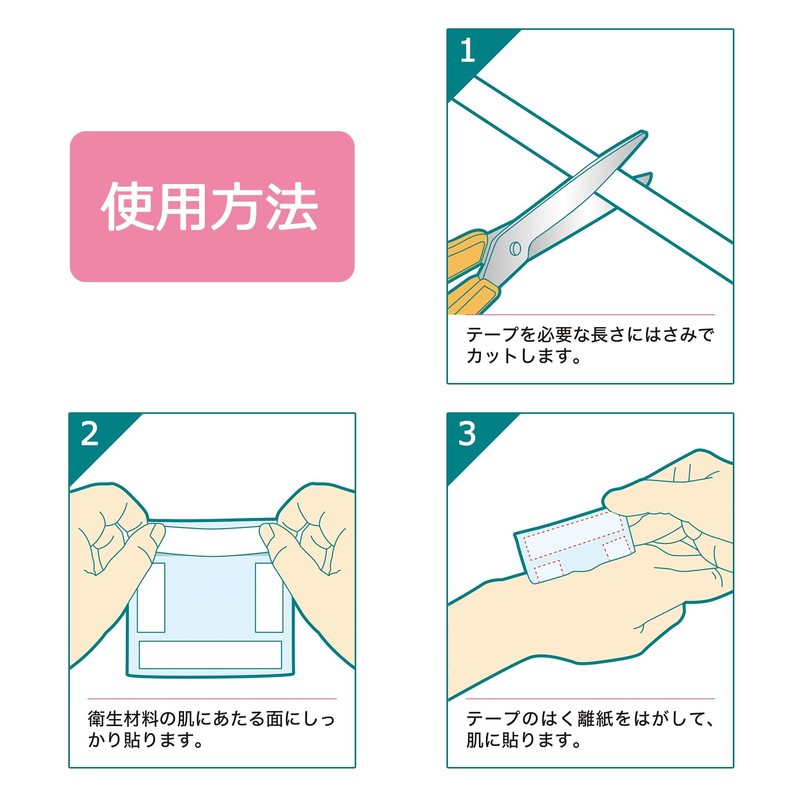 使用方法

1

テープを必要な長さにはさみでカットします。

2

衛生材料の肌にあたる面にしっかり貼ります。

3

テープのはく離紙をはがして、肌に貼ります。