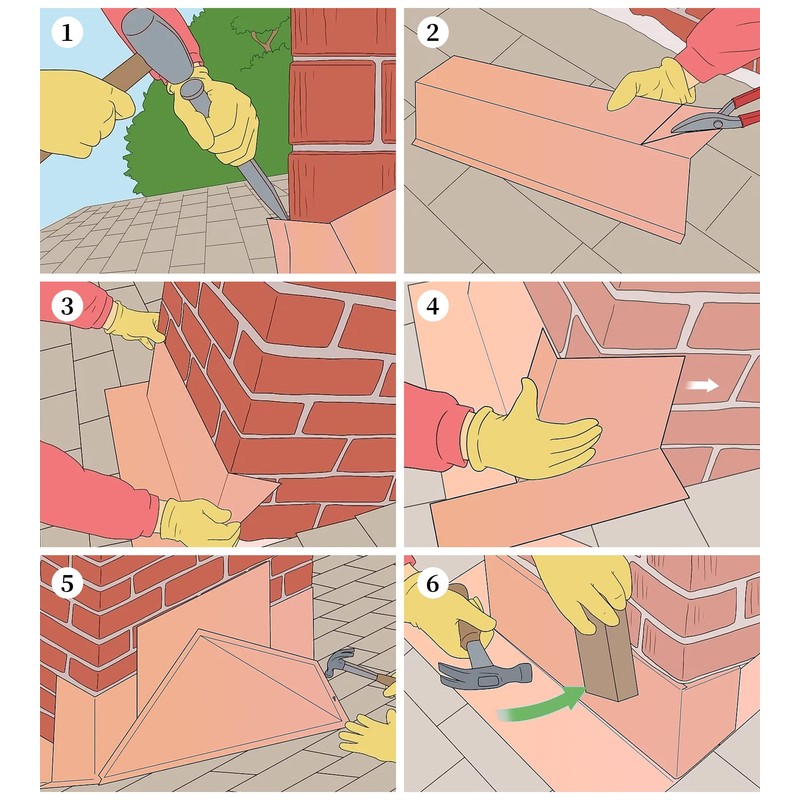 1
2
3
4
5
6