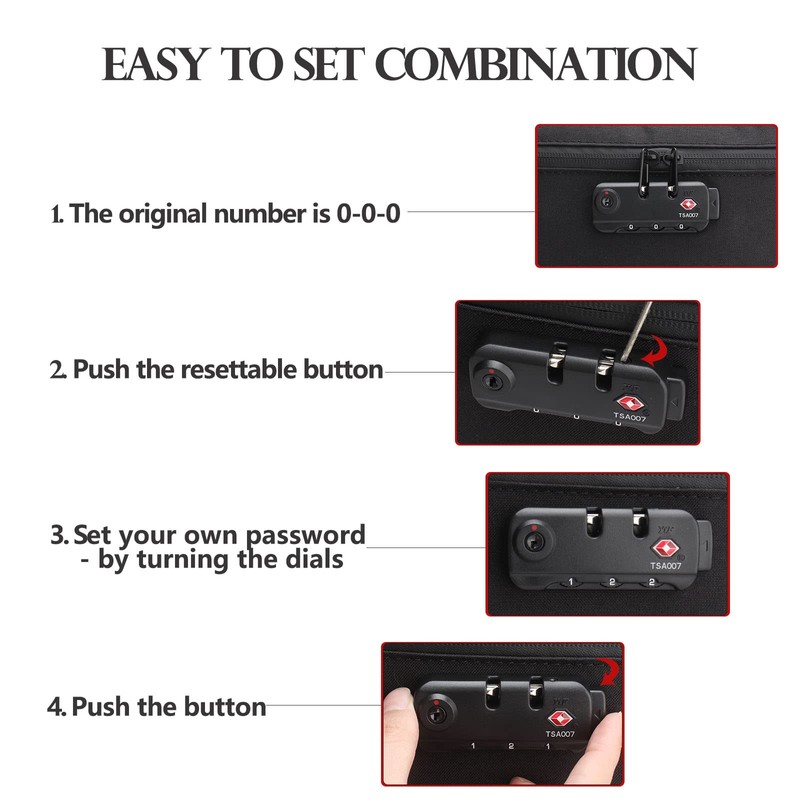 EASY TO SET COMBINATION

1. The original number is 0-0-0

TSA007

0 0 0

2. Push the resettable button

TSA007

3. Set your own password - by turning the dials

TSA007

1 2 2

4. Push the button

TSA007

1 2 1