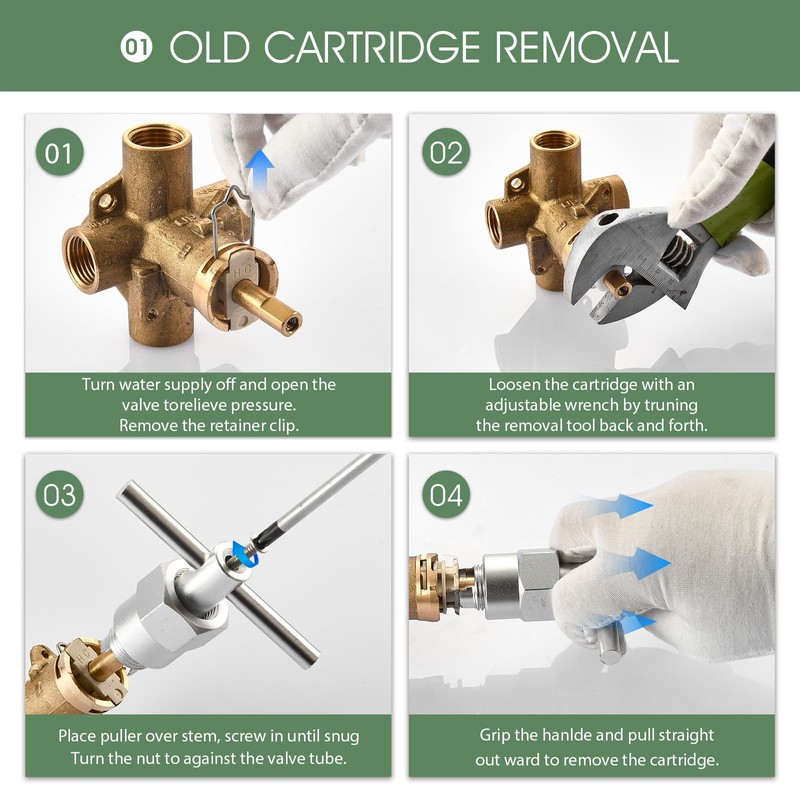 01 OLD CARTRIDGE REMOVAL

01

H C

Turn water supply off and open the valve torelieve pressure. Remove the retainer clip.

02

Loosen the cartridge with an adjustable wrench by truning the removal tool back and forth.

03

Place puller over stem, screw in until snug Turn the nut to against the valve tube.

04

Grip the hanlde and pull straight out ward to remove the cartridge.