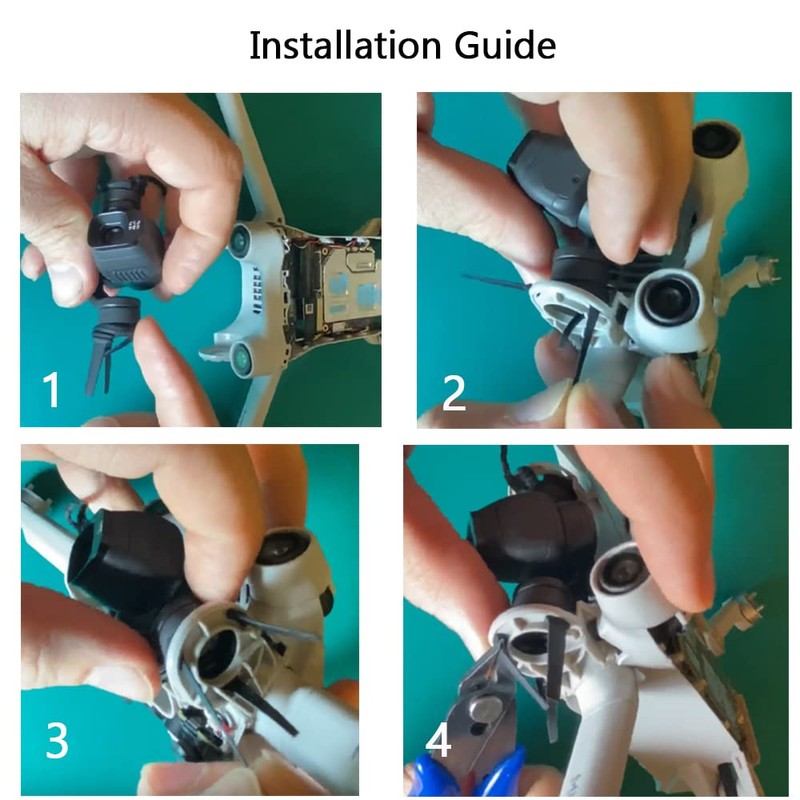 Installation Guide

1

2

3

4