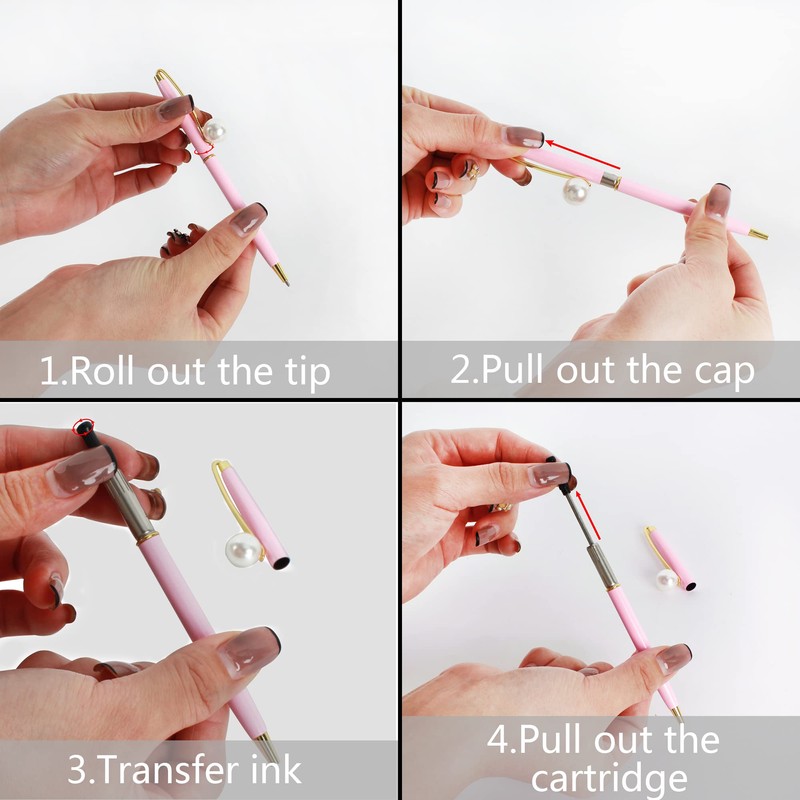 1.Roll out the tip

2.Pull out the cap

3.Transfer ink

4.Pull out the cartridge