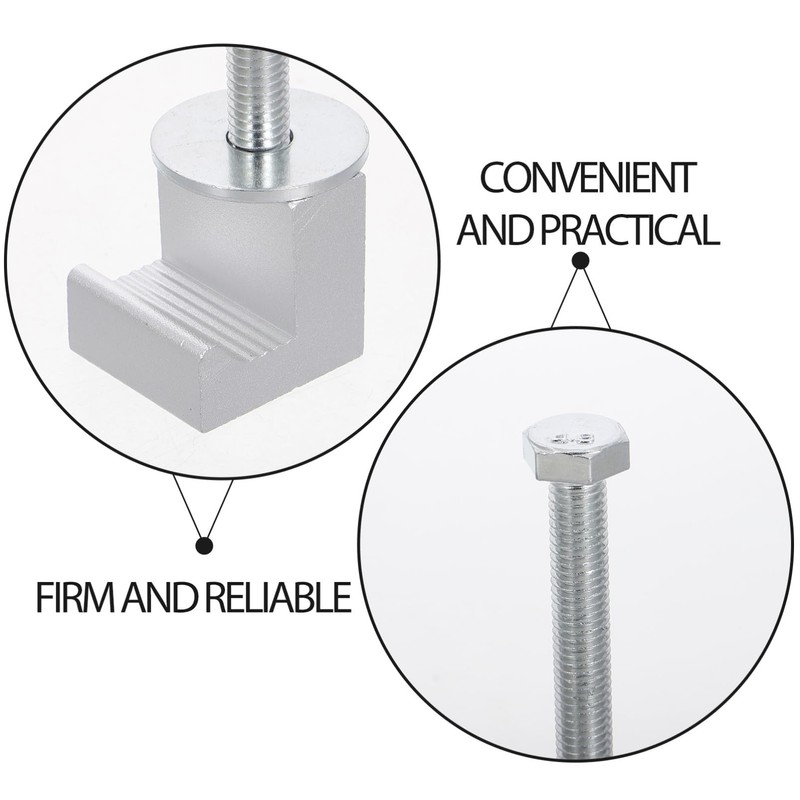 CONVENIENT AND PRACTICAL

FIRM AND RELIABLE