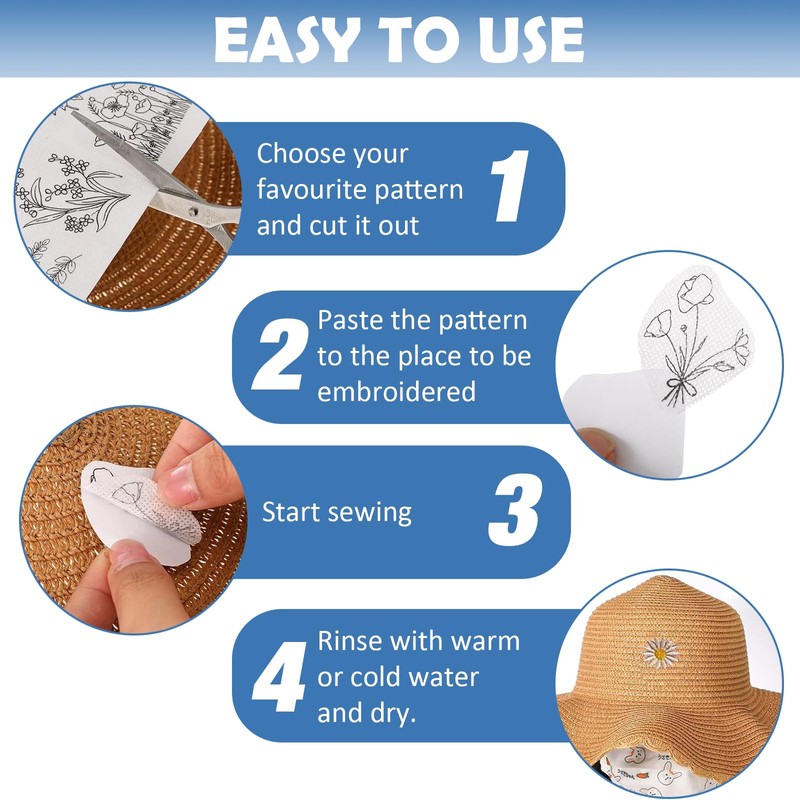 EASY TO USE

Choose your favourite pattern and cut it out 1

2 Paste the pattern to the place to be embroidered

Start sewing 3

4 Rinse with warm or cold water and dry.