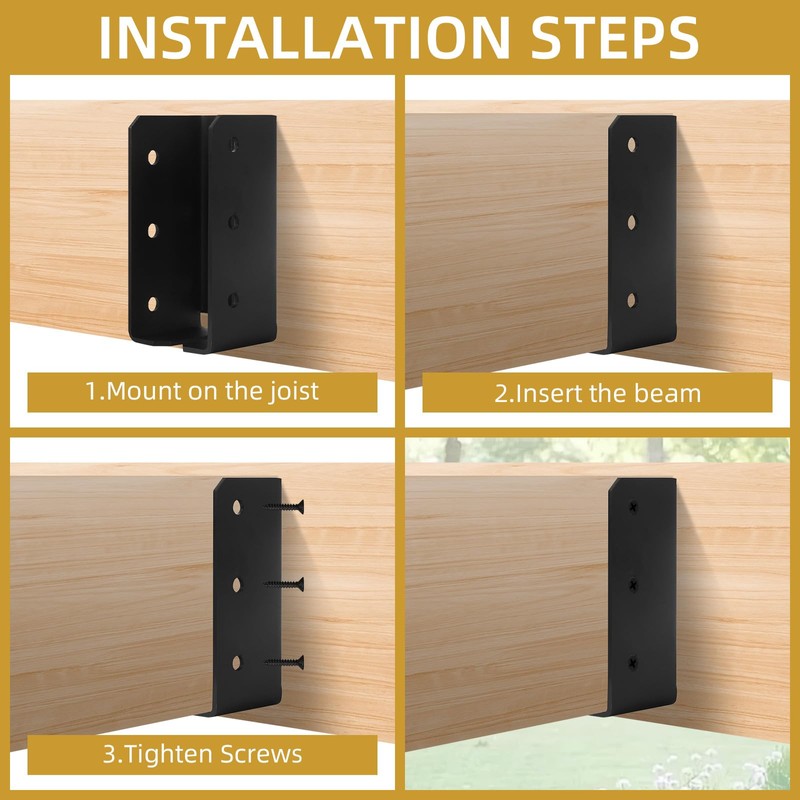 INSTALLATION STEPS

1.Mount on the joist

2.Insert the beam

3.Tighten Screws