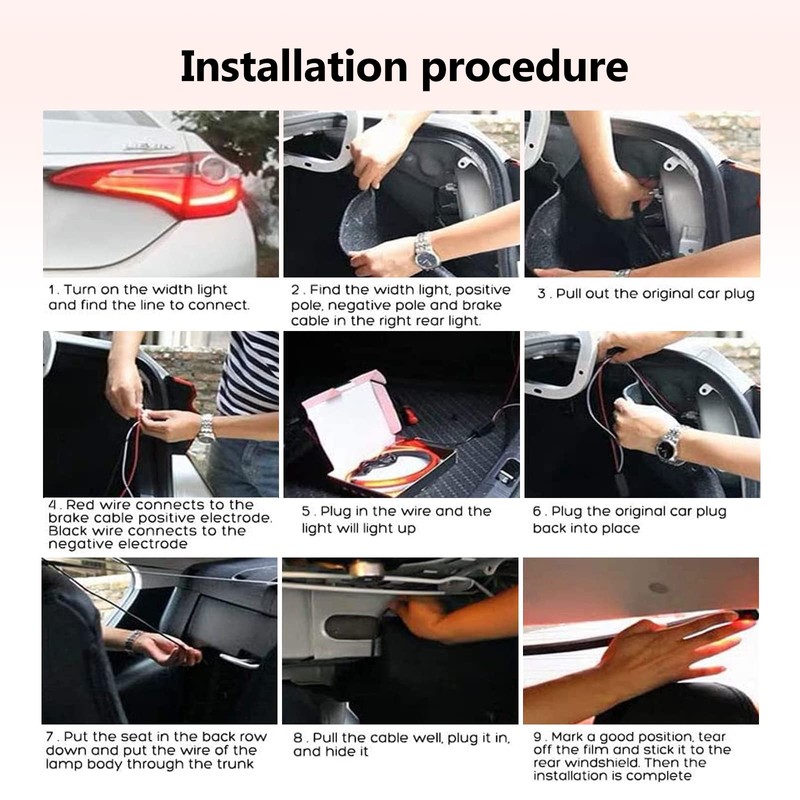 Installation procedure

1. Turn on the width light and find the line to connect.

2. Find the width light, positive pole, negative pole and brake cable in the right rear light.

3. Pull out the original car plug

4. Red wire connects to the brake cable positive electrode. Black wire connects to the negative electrode

5. Plug in the wire and the light will light up

6. Plug the original car plug back into place

7. Put the seat in the back row down and put the wire of the lamp body through the trunk

8. Pull the cable well, plug it in, and hide it

9. Mark a good position, tear off the film and stick it to the rear windshield. Then the installation is complete