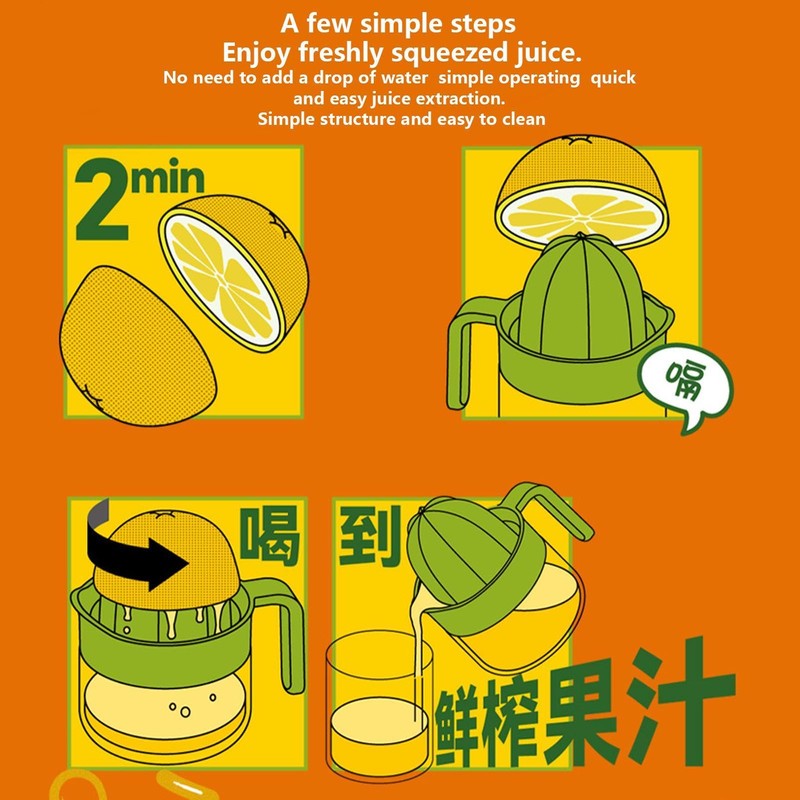 A few simple steps
Enjoy freshly squeezed juice.
No need to add a drop of water simple operating quick and easy juice extraction.
Simple structure and easy to clean

2min

嗝

喝

到

鲜榨果汁