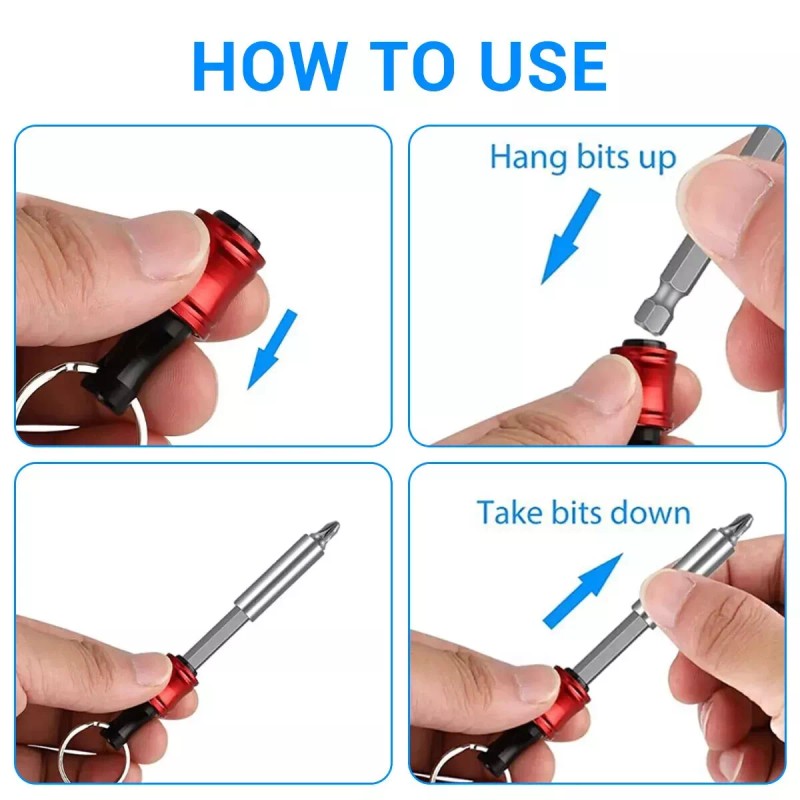 HOW TO USE

Hang bits up

Take bits down