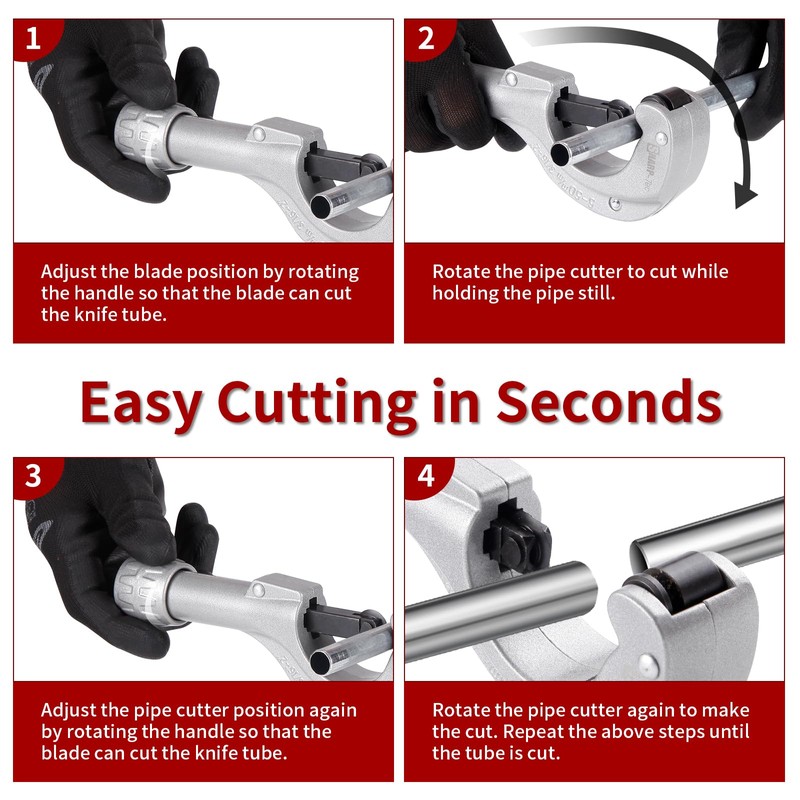 1

Adjust the blade position by rotating the handle so that the blade can cut the knife tube.

2

Rotate the pipe cutter to cut while holding the pipe still.

Easy Cutting in Seconds

3

Adjust the pipe cutter position again by rotating the handle so that the blade can cut the knife tube.

4

Rotate the pipe cutter again to make the cut. Repeat the above steps until the tube is cut.