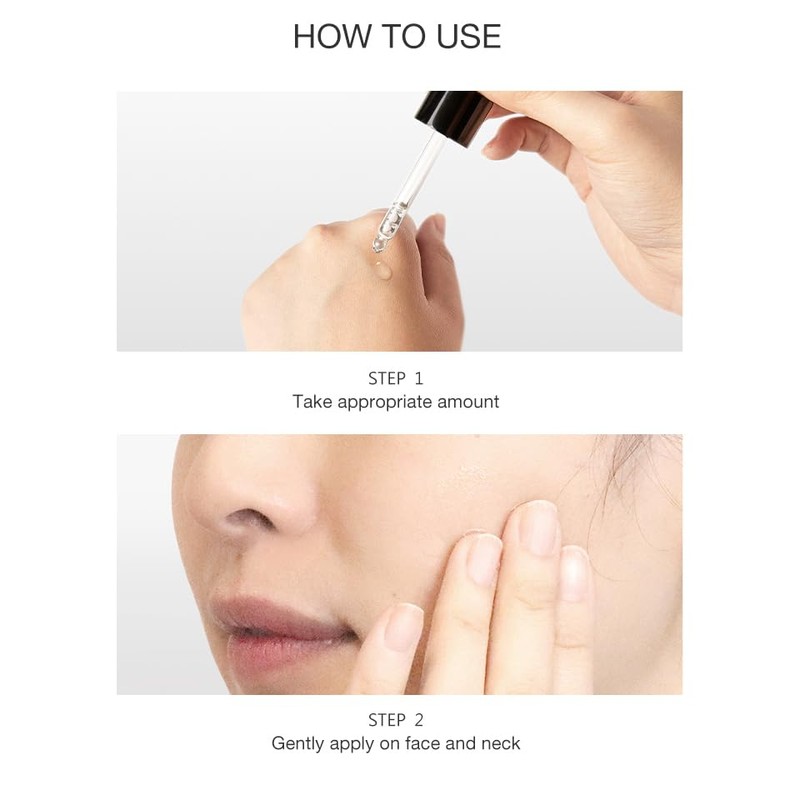 HOW TO USE

STEP 1
Take appropriate amount

STEP 2
Gently apply on face and neck