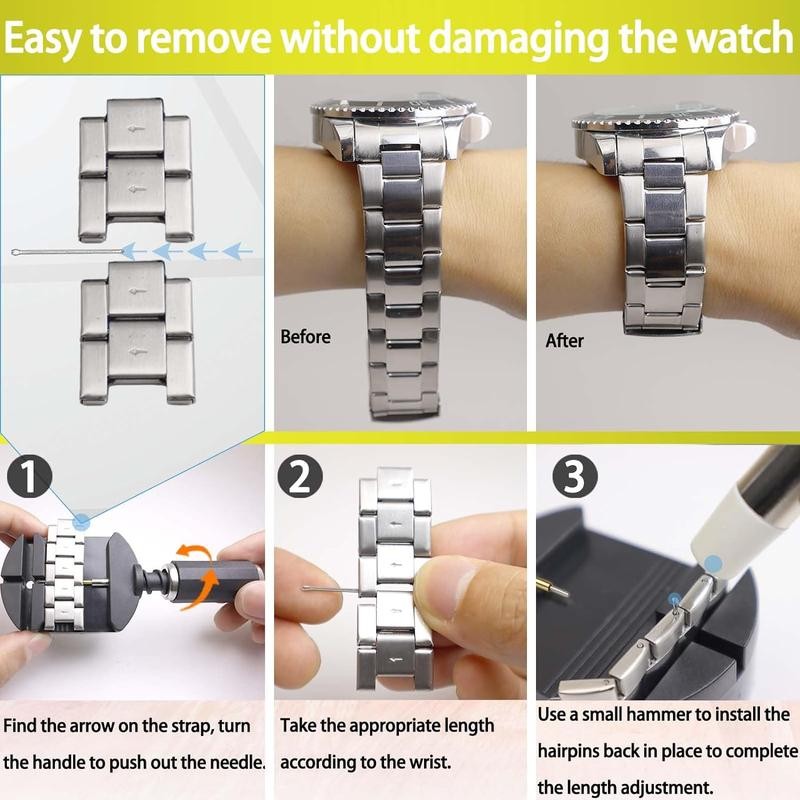 Easy to remove without damaging the watch

Before

After

1

2

3

Find the arrow on the strap, turn the handle to push out the needle.

Take the appropriate length according to the wrist.

Use a small hammer to install the hairpins back in place to complete the length adjustment.