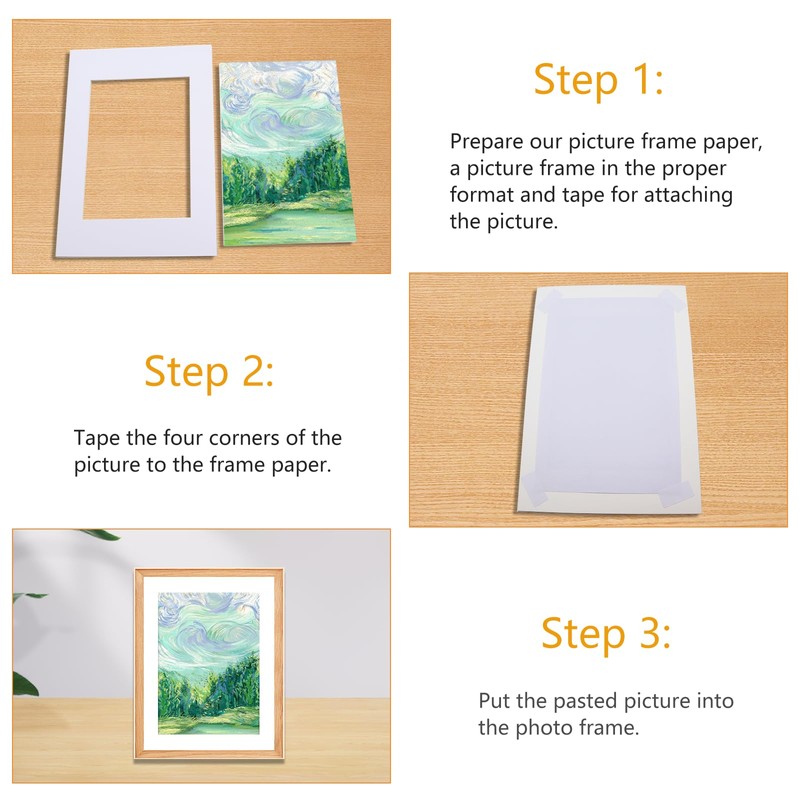 Step 1:

Prepare our picture frame paper, a picture frame in the proper format and tape for attaching the picture.

Step 2:

Tape the four corners of the picture to the frame paper.

Step 3:

Put the pasted picture into the photo frame.