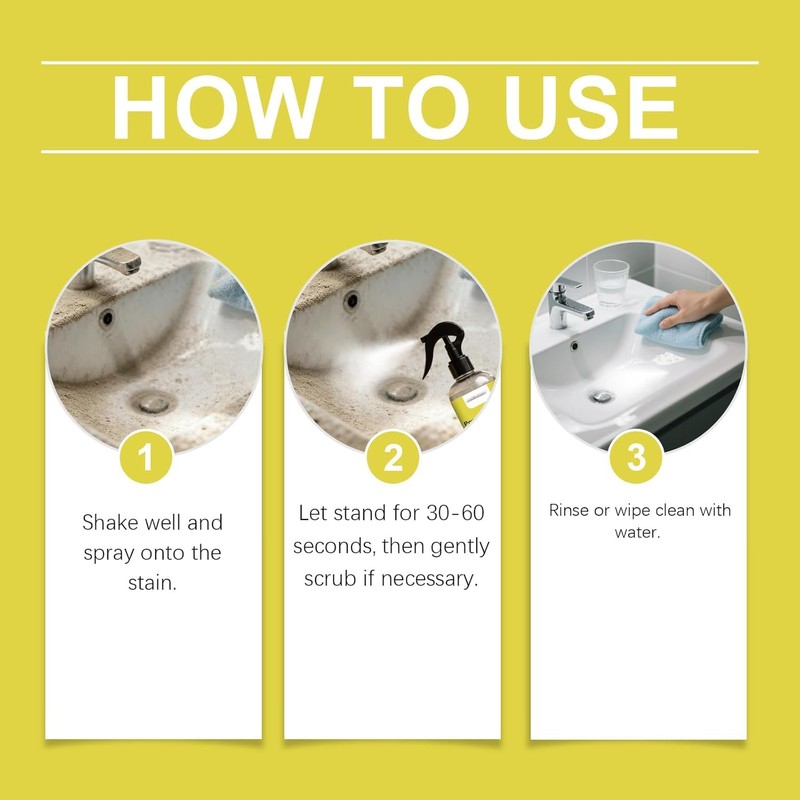 HOW TO USE

1

Shake well and spray onto the stain.

2

Let stand for 30-60 seconds, then gently scrub if necessary.

3

Rinse or wipe clean with water.