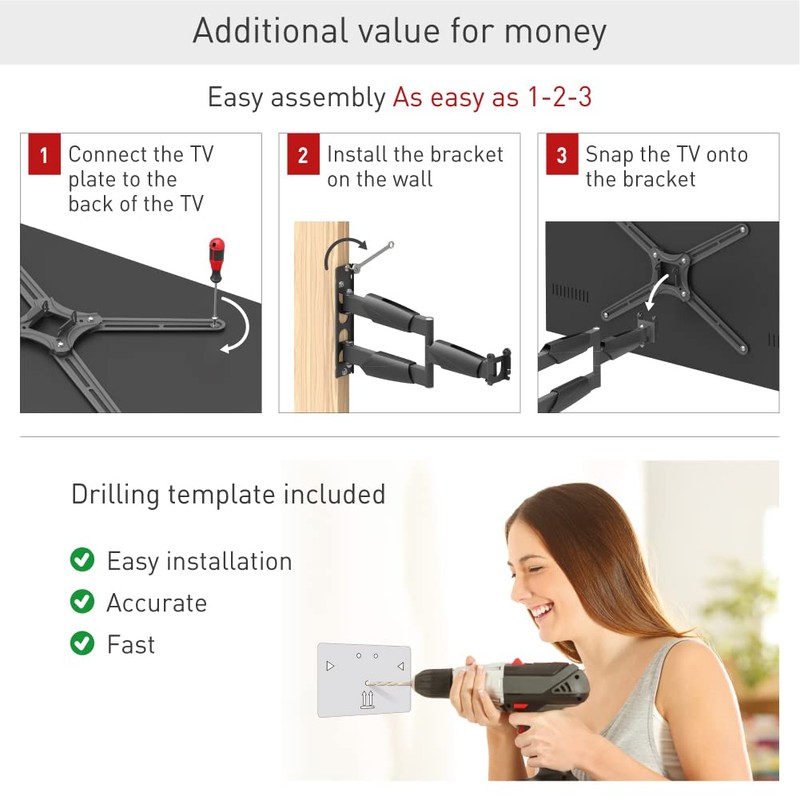 Additional value for money

Easy assembly As easy as 1-2-3

1 Connect the TV plate to the back of the TV

2 Install the bracket on the wall

3 Snap the TV onto the bracket

Drilling template included

Easy installation
Accurate
Fast