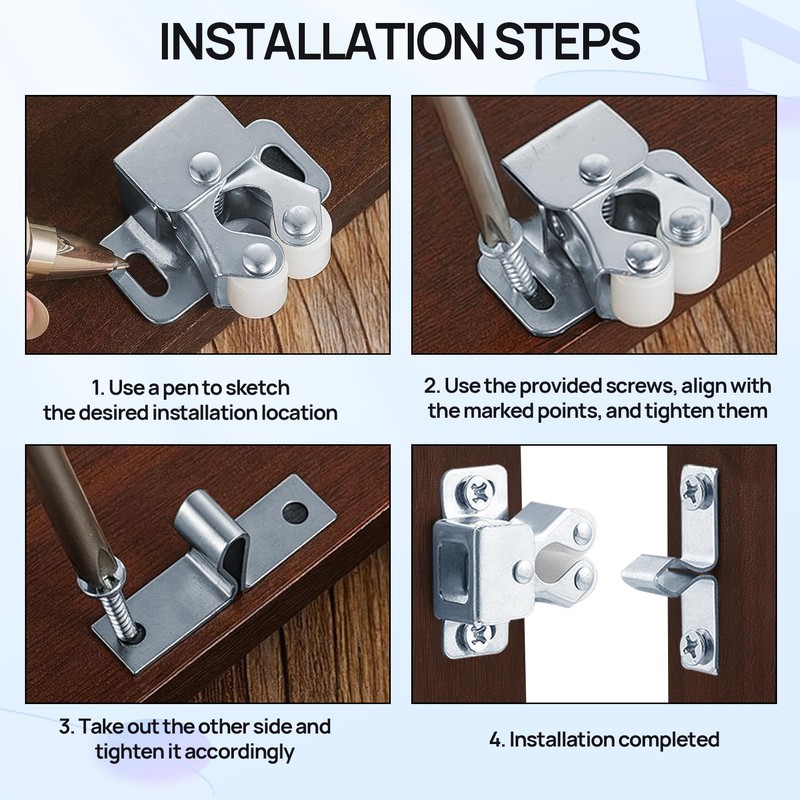 INSTALLATION STEPS

1. Use a pen to sketch the desired installation location

2. Use the provided screws, align with the marked points, and tighten them

3. Take out the other side and tighten it accordingly

4. Installation completed