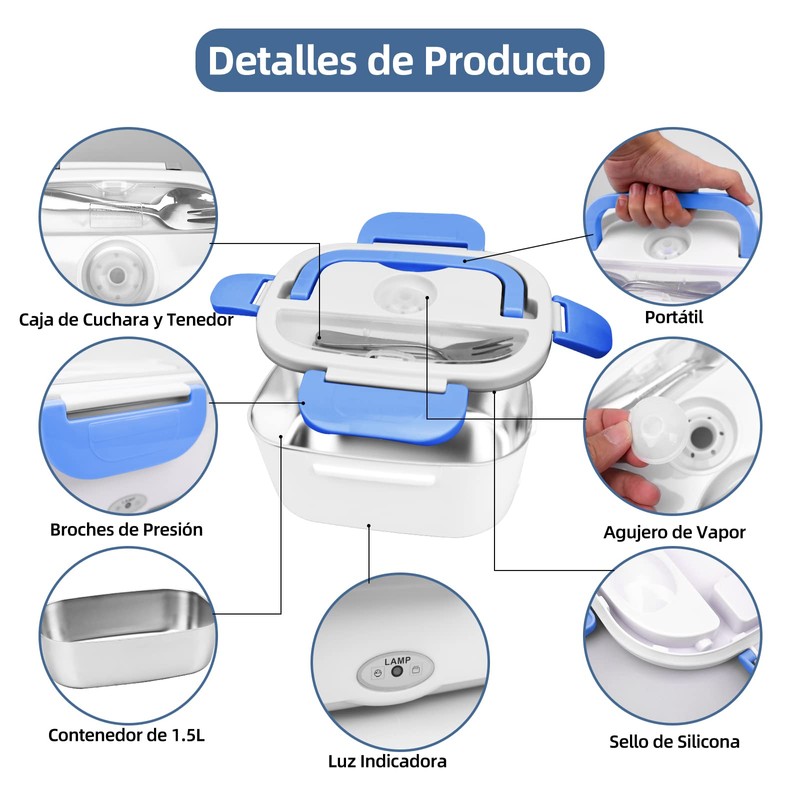 Detalles de Producto

Caja de Cuchara y Tenedor

Portátil

Broches de Presión

Agujero de Vapor

Contenedor de 1.5L

LAMP

Luz Indicadora

Sello de Silicona