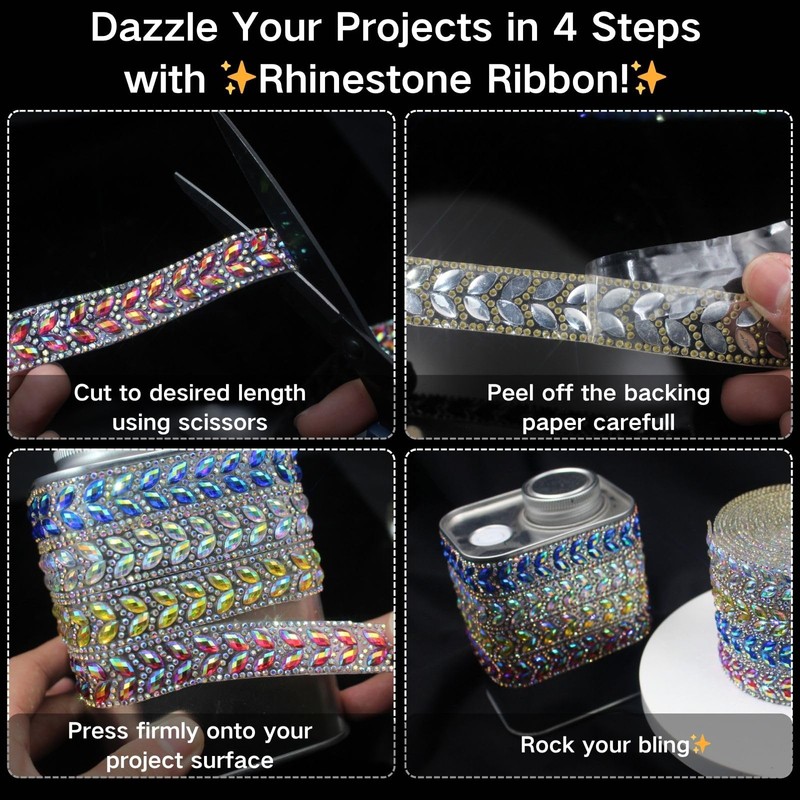 Dazzle Your Projects in 4 Steps with ✨Rhinestone Ribbon!✨

Cut to desired length using scissors

Peel off the backing paper carefull

Press firmly onto your project surface

Rock your bling✨