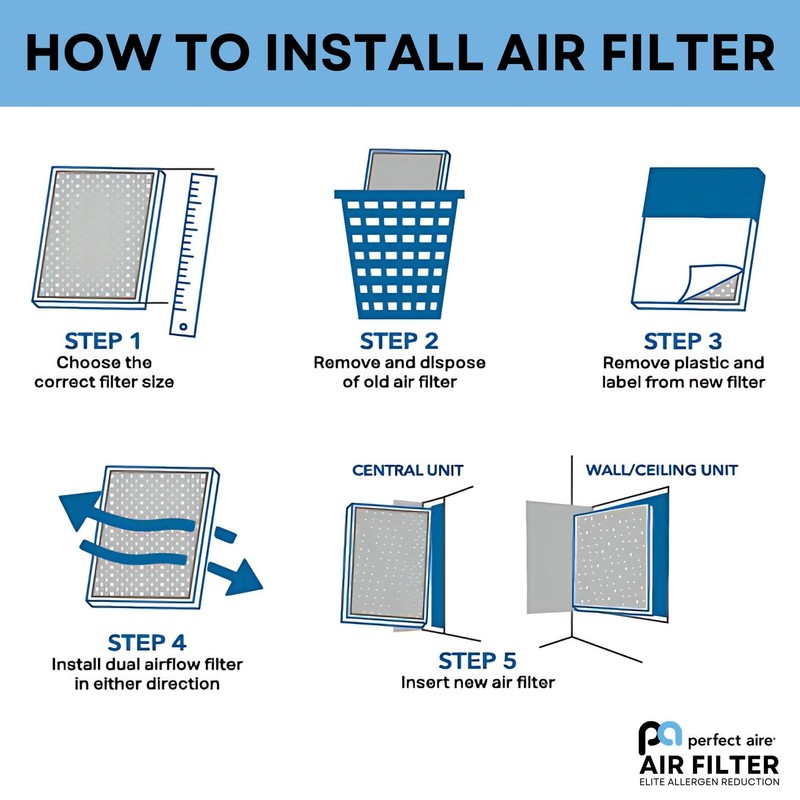 HOW TO INSTALL AIR FILTER

STEP 1
Choose the correct filter size

STEP 2
Remove and dispose of old air filter

STEP 3
Remove plastic and label from new filter

STEP 4
Install dual airflow filter in either direction

CENTRAL UNIT

WALL/CEILING UNIT

STEP 5
Insert new air filter

pa perfect aire
AIR FILTER
ELITE ALLERGEN REDUCTION