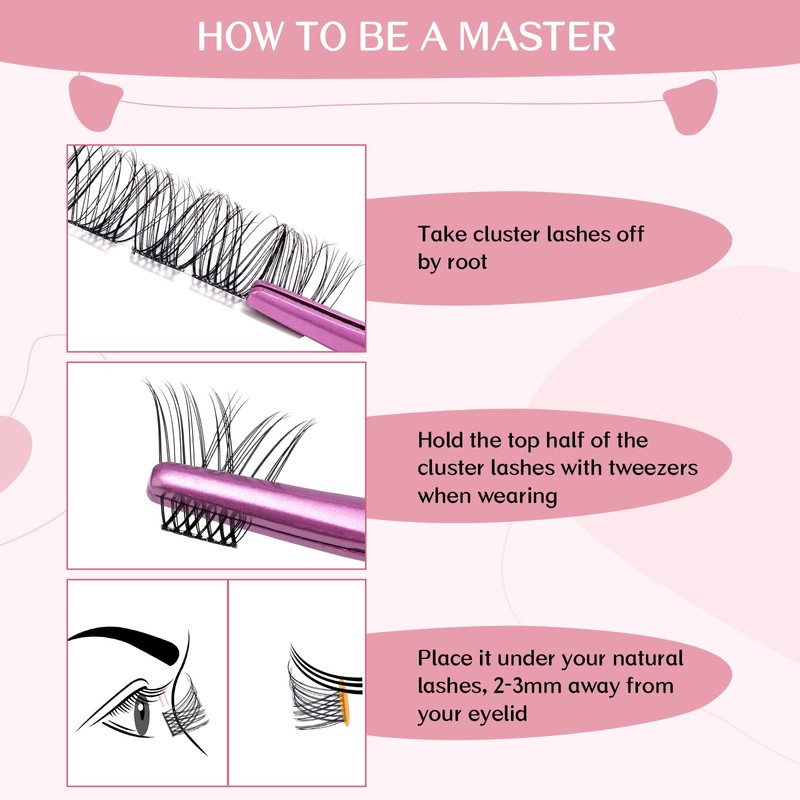 HOW TO BE A MASTER

Take cluster lashes off by root

Hold the top half of the cluster lashes with tweezers when wearing

Place it under your natural lashes, 2-3mm away from your eyelid