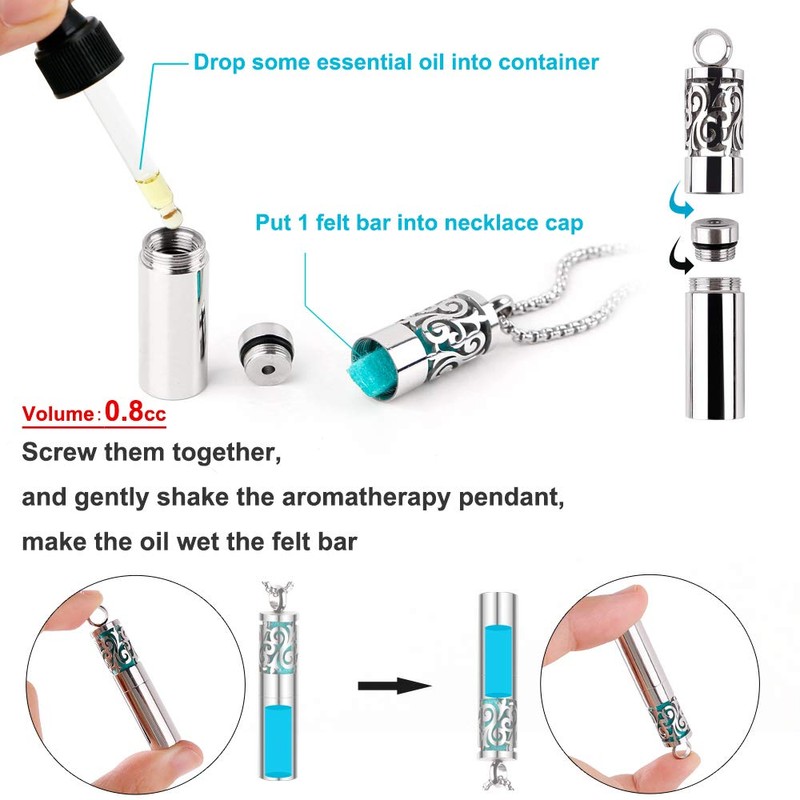 Drop some essential oil into container

Put 1 felt bar into necklace cap

Volume: 0.8cc

Screw them together,

and gently shake the aromatherapy pendant,

make the oil wet the felt bar